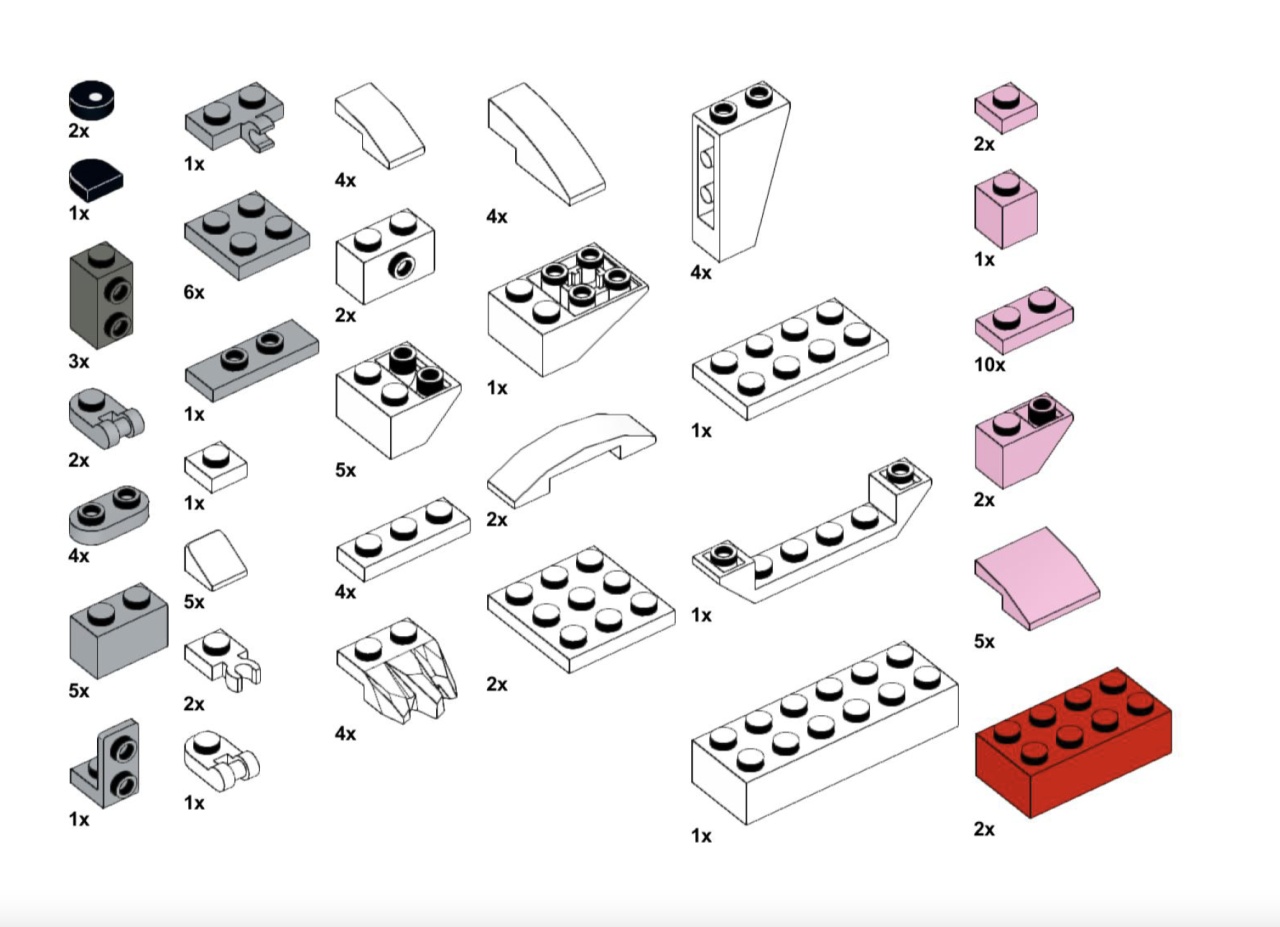 2x
1x
3x
2x
4x
5x
1x

1x
6x
1x
1x
5x
2x
1x

4x
2x
5x
4x
4x

4x
1x
2x
2x

4x
1x
1x
1x

2x
1x
10x
2x
5x
2x