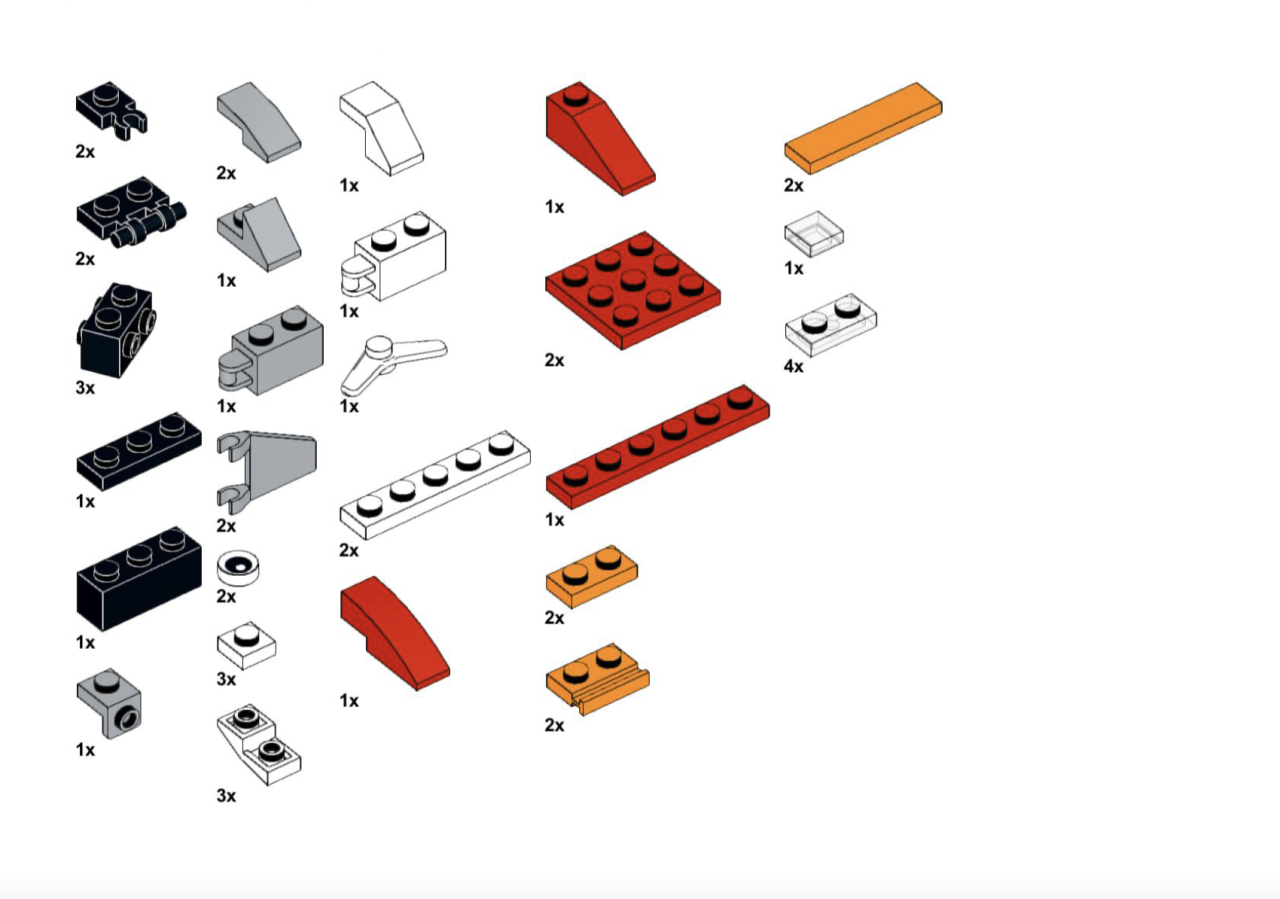 2x

2x

3x

1x

1x

1x

2x

1x

1x

2x

2x

3x

3x

1x

1x

1x

2x

1x

1x

2x

1x

2x

2x

2x

1x

4x