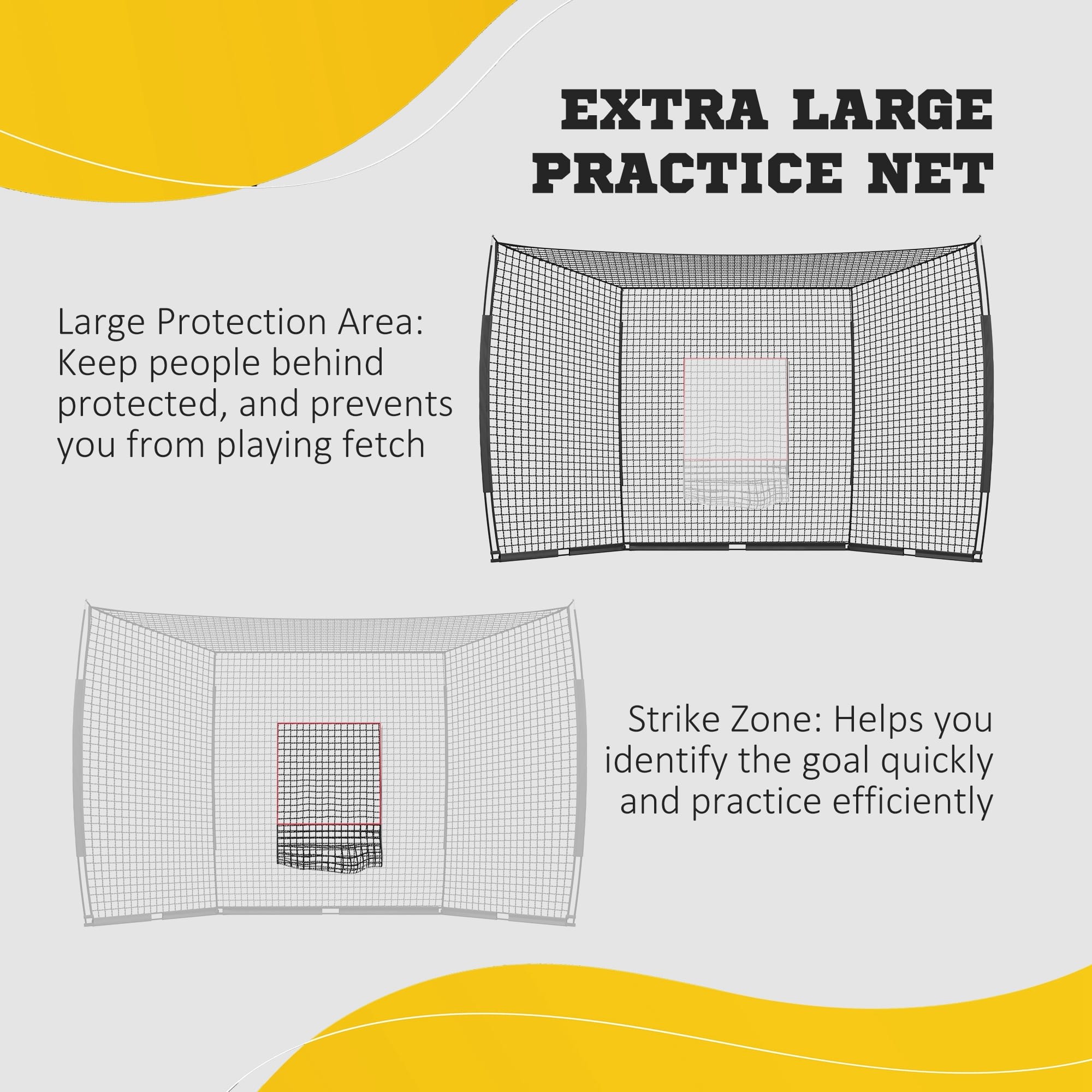 EXTRA LARGE PRACTICE NET

Large Protection Area: Keep people behind protected, and prevents you from playing fetch

Strike Zone: Helps you identify the goal quickly and practice efficiently