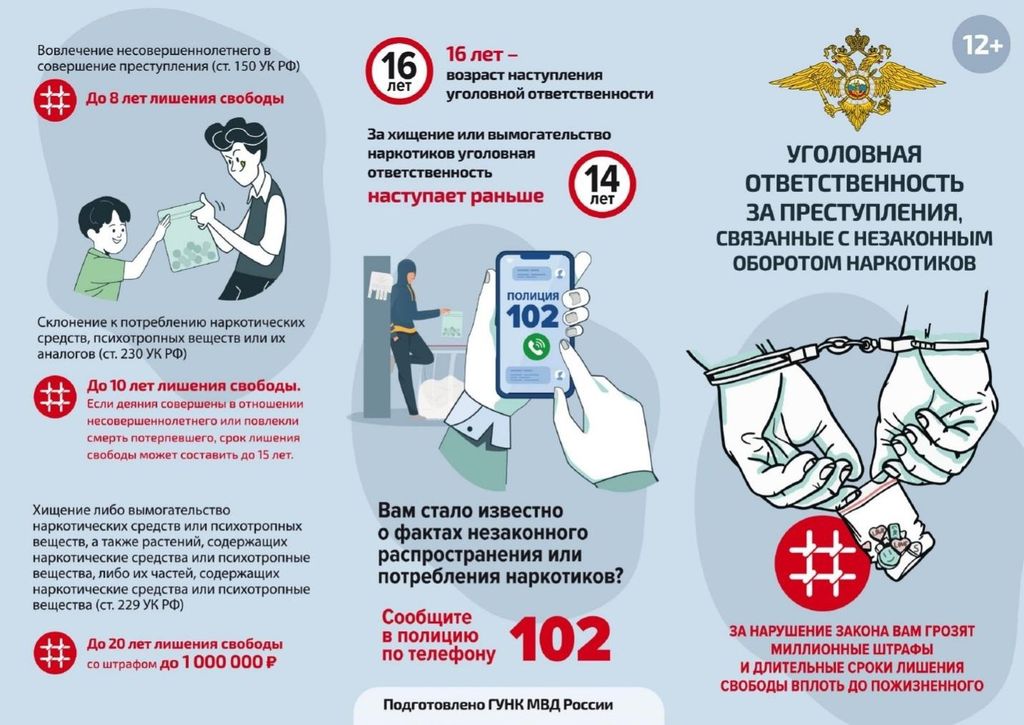 Вовлечение несовершеннолетнего в совершение преступления (ст. 150 УК РФ)

До 8 лет лишения свободы

Склонение к потреблению наркотических средств, психотропных веществ или их аналогов (ст. 230 УК РФ)

До 10 лет лишения свободы. Если деяния совершены в отношении несовершеннолетнего или повлекли смерть потерпевшего, срок лишения свободы может составить до 15 лет.

Хищение либо вымогательство наркотических средств или психотропных веществ, а также растений, содержащих наркотические средства или психотропные вещества, либо их частей, содержащих наркотические средства или психотропные вещества (ст. 229 УК РФ)

До 20 лет лишения свободы со штрафом до 1 000 000 ₽

16 лет

16 лет – возраст наступления уголовной ответственности

За хищение или вымогательство наркотиков уголовная ответственность наступает раньше

14 лет

ПОЛИЦИЯ 102

Вам стало известно о фактах незаконного распространения или потребления наркотиков?

Сообщите в полицию по телефону 102

Подготовлено ГУНК МВД России

12+

УГОЛОВНАЯ ОТВЕТСТВЕННОСТЬ ЗА ПРЕСТУПЛЕНИЯ, СВЯЗАННЫЕ С НЕЗАКОННЫМ ОБОРОТОМ НАРКОТИКОВ

ЗА НАРУШЕНИЕ ЗАКОНА ВАМ ГРОЗЯТ МИЛЛИОННЫЕ ШТРАФЫ И ДЛИТЕЛЬНЫЕ СРОКИ ЛИШЕНИЯ СВОБОДЫ ВПЛОТЬ ДО ПОЖИЗНЕННОГО