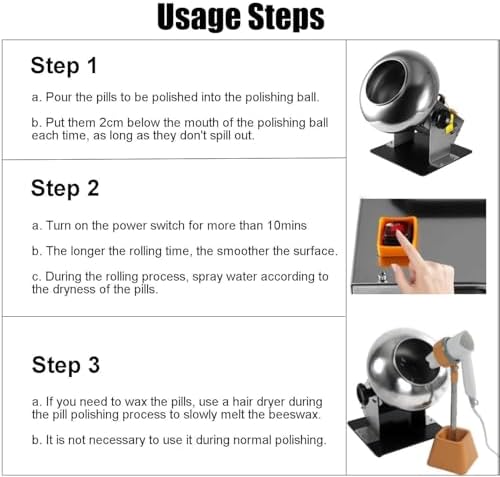 Usage Steps

Step 1

a. Pour the pills to be polished into the polishing ball.

b. Put them 2cm below the mouth of the polishing ball each time, as long as they don't spill out.

Step 2

a. Turn on the power switch for more than 10mins

b. The longer the rolling time, the smoother the surface.

c. During the rolling process, spray water according to the dryness of the pills.

Step 3

a. If you need to wax the pills, use a hair dryer during the pill polishing process to slowly melt the beeswax.

b. It is not necessary to use it during normal polishing.