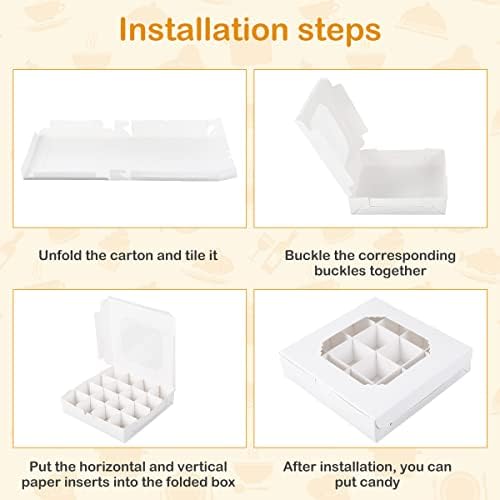 Installation steps

Unfold the carton and tile it

Buckle the corresponding buckles together

Put the horizontal and vertical paper inserts into the folded box

After installation, you can put candy