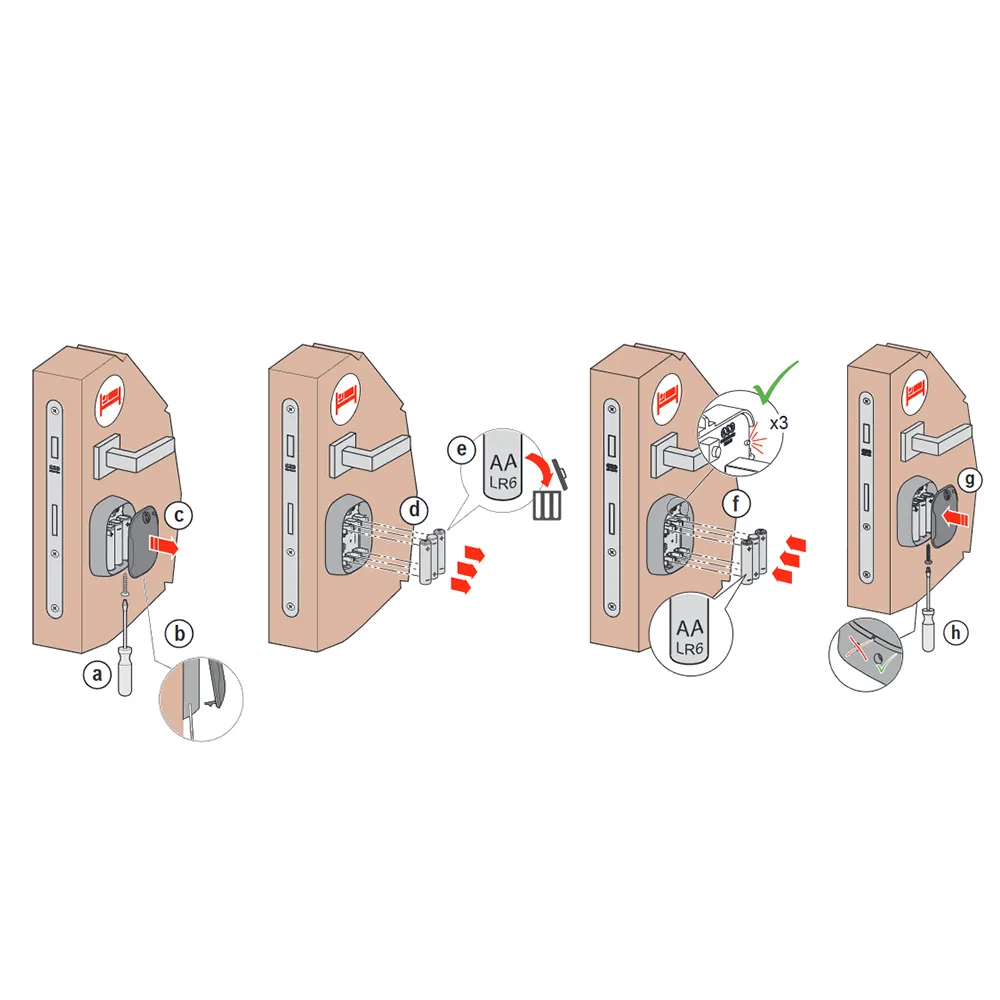 c
b
a
e
AA
LR6
d
x3
f
AA
LR6
g
h