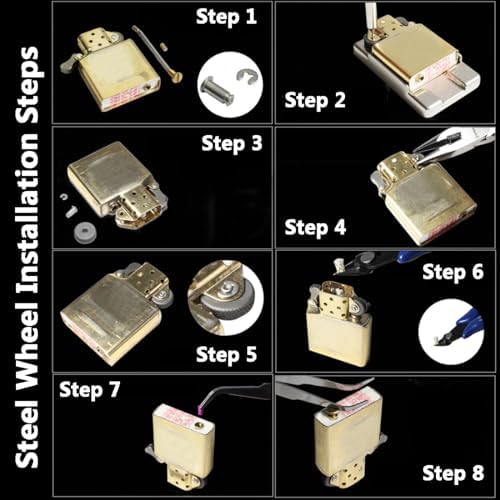 Steel Wheel Installation Steps

Step 1

Step 2

Step 3

Step 4

Step 5

Step 6

Step 7

Step 8