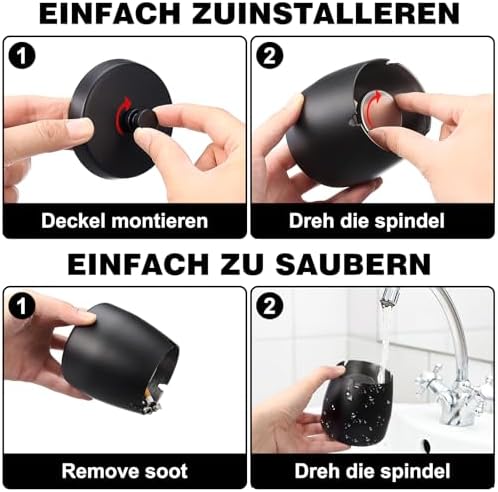 EINFACH ZUINSTALLEREN

1

Deckel montieren

2

Dreh die spindel

EINFACH ZU SAUBERN

1

Remove soot

2

Dreh die spindel