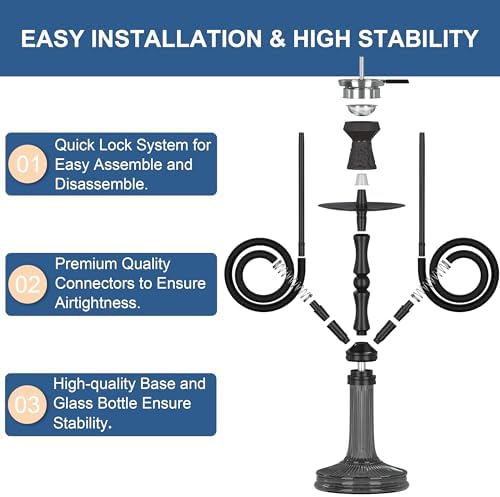 EASY INSTALLATION & HIGH STABILITY

01 Quick Lock System for Easy Assemble and Disassemble.

02 Premium Quality Connectors to Ensure Airtightness.

03 High-quality Base and Glass Bottle Ensure Stability.