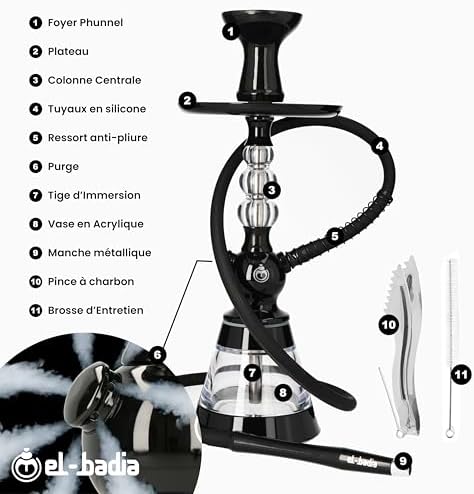 1 Foyer Phunnel
2 Plateau
3 Colonne Centrale
4 Tuyaux en silicone
5 Ressort anti-pliure
6 Purge
7 Tige d'Immersion
8 Vase en Acrylique
9 Manche métallique
10 Pince à charbon
11 Brosse d'Entretien

1
2
3
4
5
6
7
8
9
10
11

el-badia

el-badia