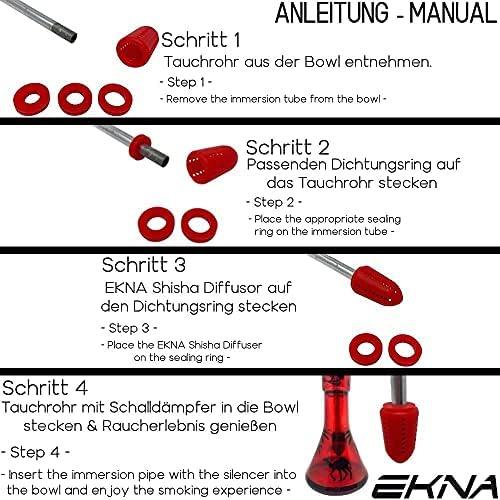 ANLEITUNG - MANUAL

Schritt 1
Tauchrohr aus der Bowl entnehmen.
- Step 1 -
- Remove the immersion tube from the bowl -

Schritt 2
Passenden Dichtungsring auf das Tauchrohr stecken
- Step 2 -
- Place the appropriate sealing ring on the immersion tube -

Schritt 3
EKNA Shisha Diffusor auf den Dichtungsring stecken
- Step 3 -
- Place the EKNA Shisha Diffuser on the sealing ring -

Schritt 4
Tauchrohr mit Schalldämpfer in die Bowl stecken & Raucherlebnis genießen
- Step 4 -
- Insert the immersion pipe with the silencer into the bowl and enjoy the smoking experience -

EKNA