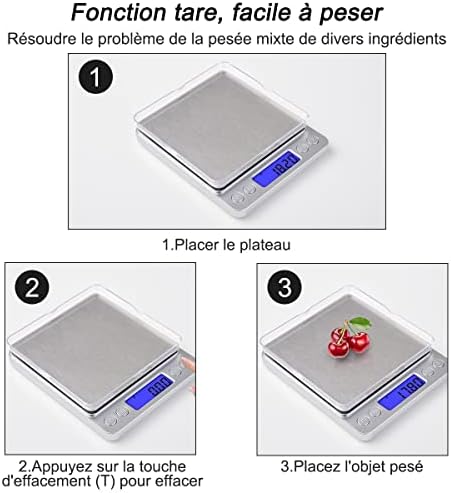 Fonction tare, facile à peser
Résoudre le problème de la pesée mixte de divers ingrédients

1

18.20

1.Placer le plateau

2

0.00

2.Appuyez sur la touche d'effacement (T) pour effacer

3

17.80

3.Placez l'objet pesé