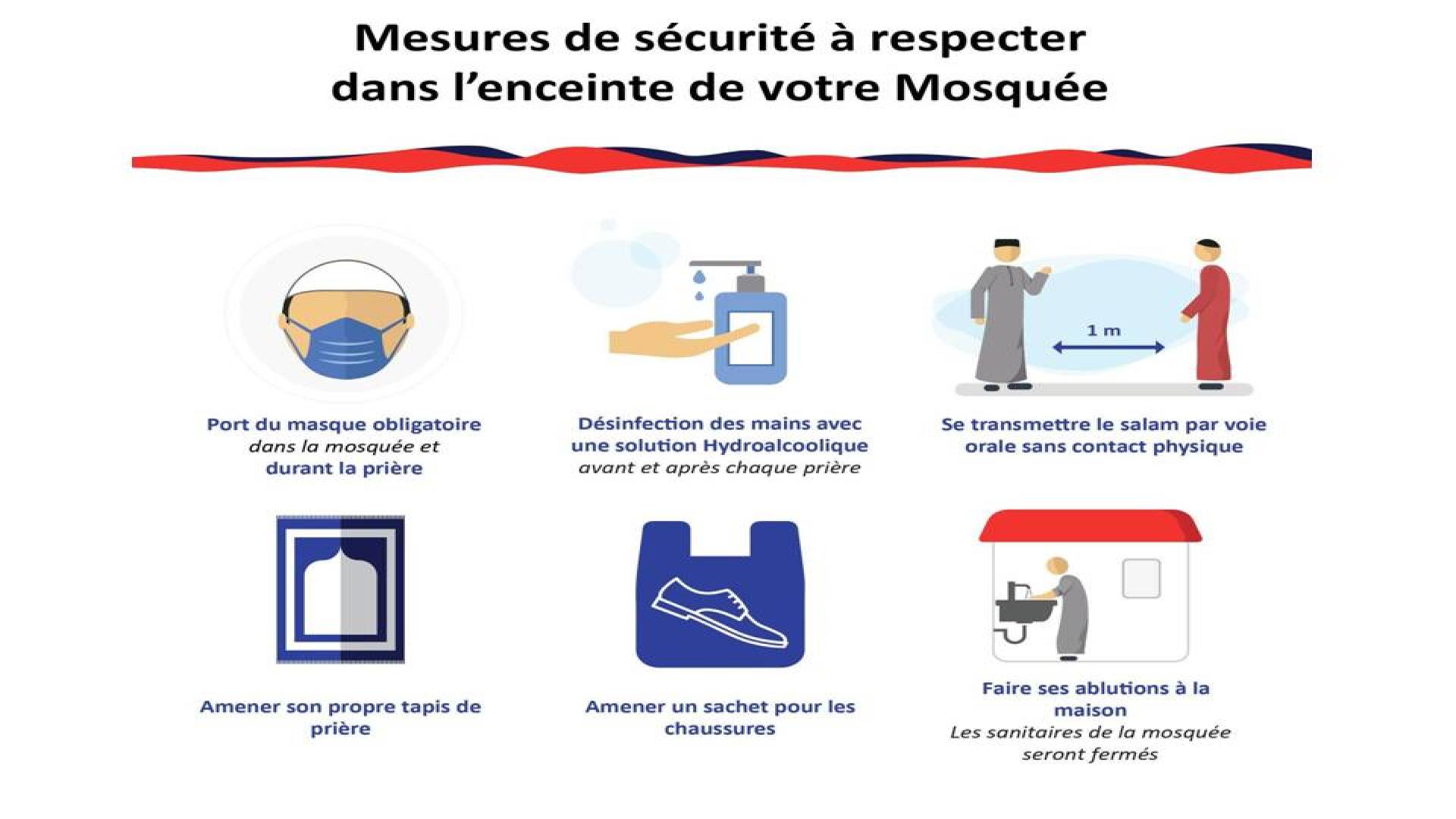 Mesures de sécurité à respecter dans l'enceinte de votre Mosquée

Port du masque obligatoire
dans la mosquée et
durant la prière

Désinfection des mains avec une solution Hydroalcoolique
avant et après chaque prière

1 m

Se transmettre le salam par voie orale sans contact physique

Amener son propre tapis de prière

Amener un sachet pour les chaussures

Faire ses ablutions à la maison
Les sanitaires de la mosquée seront fermés