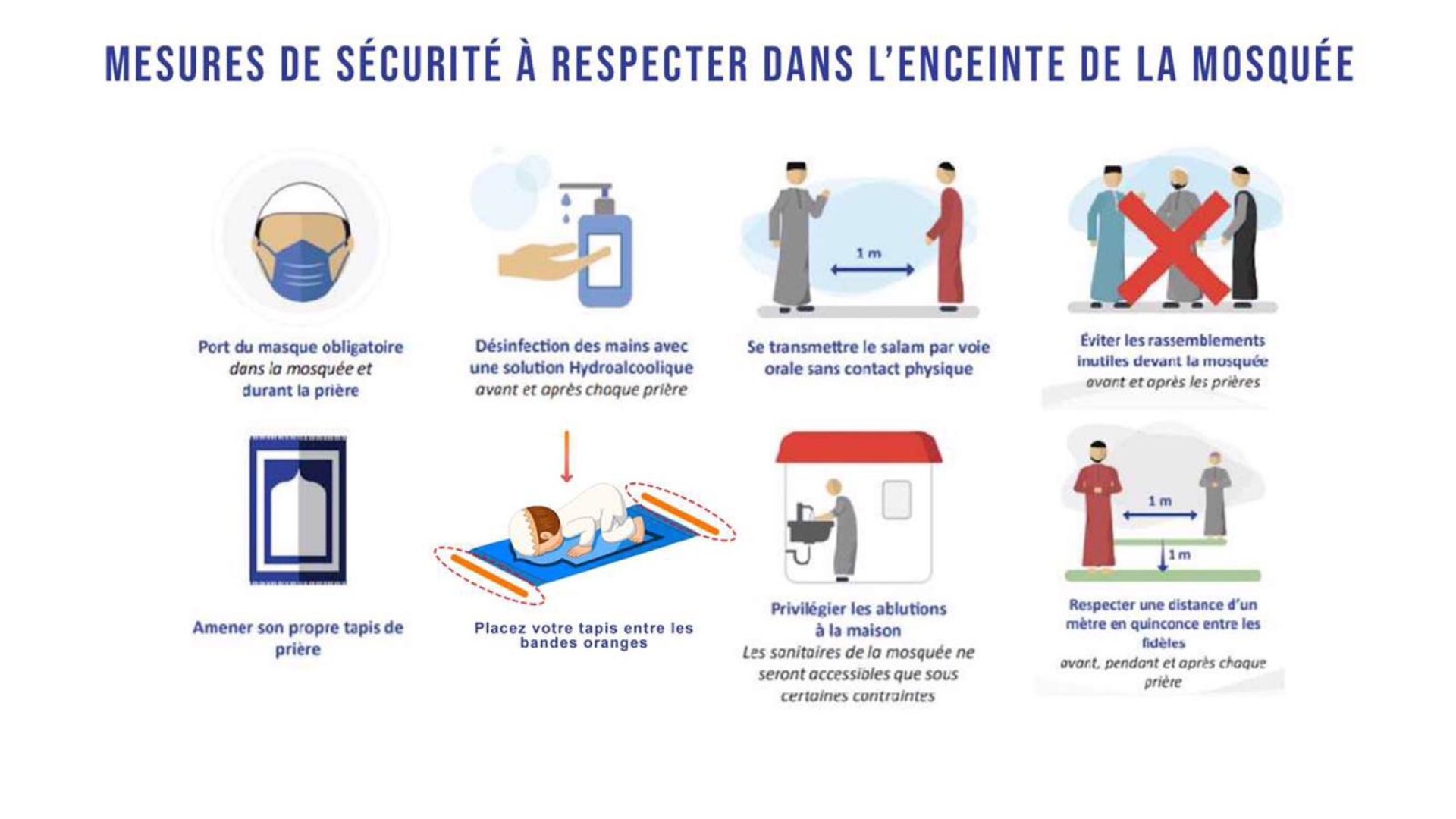 MESURES DE SÉCURITÉ À RESPECTER DANS L'ENCEINTE DE LA MOSQUÉE

Port du masque obligatoire dans la mosquée et durant la prière

Désinfection des mains avec une solution Hydroalcoolique avant et après chaque prière

1 m

Se transmettre le salam par voie orale sans contact physique

Éviter les rassemblements inutiles devant la mosquée avant et après les prières

Amener son propre tapis de prière

Placez votre tapis entre les bandes oranges

Privilégier les ablutions à la maison
Les sanitaires de la mosquée ne seront accessibles que sous certaines contraintes

1 m

1 m

Respecter une distance d'un mètre en quinconce entre les fidèles avant, pendant et après chaque prière