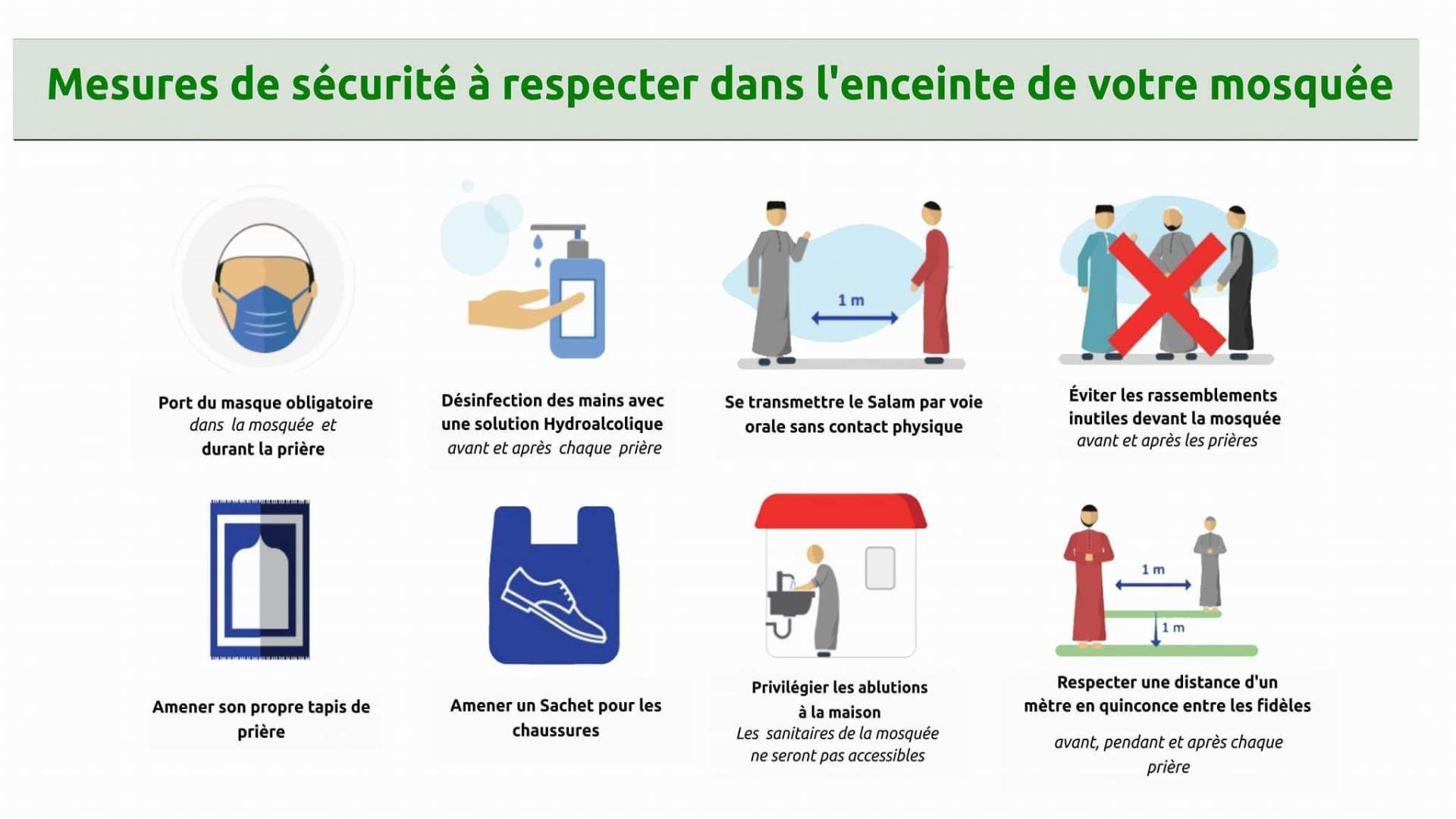 Mesures de sécurité à respecter dans l'enceinte de votre mosquée

Port du masque obligatoire
dans la mosquée et
durant la prière

Désinfection des mains avec une solution Hydroalcolique
avant et après chaque prière

1 m

Se transmettre le Salam par voie orale sans contact physique

Éviter les rassemblements inutiles devant la mosquée
avant et après les prières

Amener son propre tapis de prière

Amener un Sachet pour les chaussures

Privilégier les ablutions à la maison
Les sanitaires de la mosquée ne seront pas accessibles

1 m

1 m

Respecter une distance d'un mètre en quinconce entre les fidèles

avant, pendant et après chaque prière