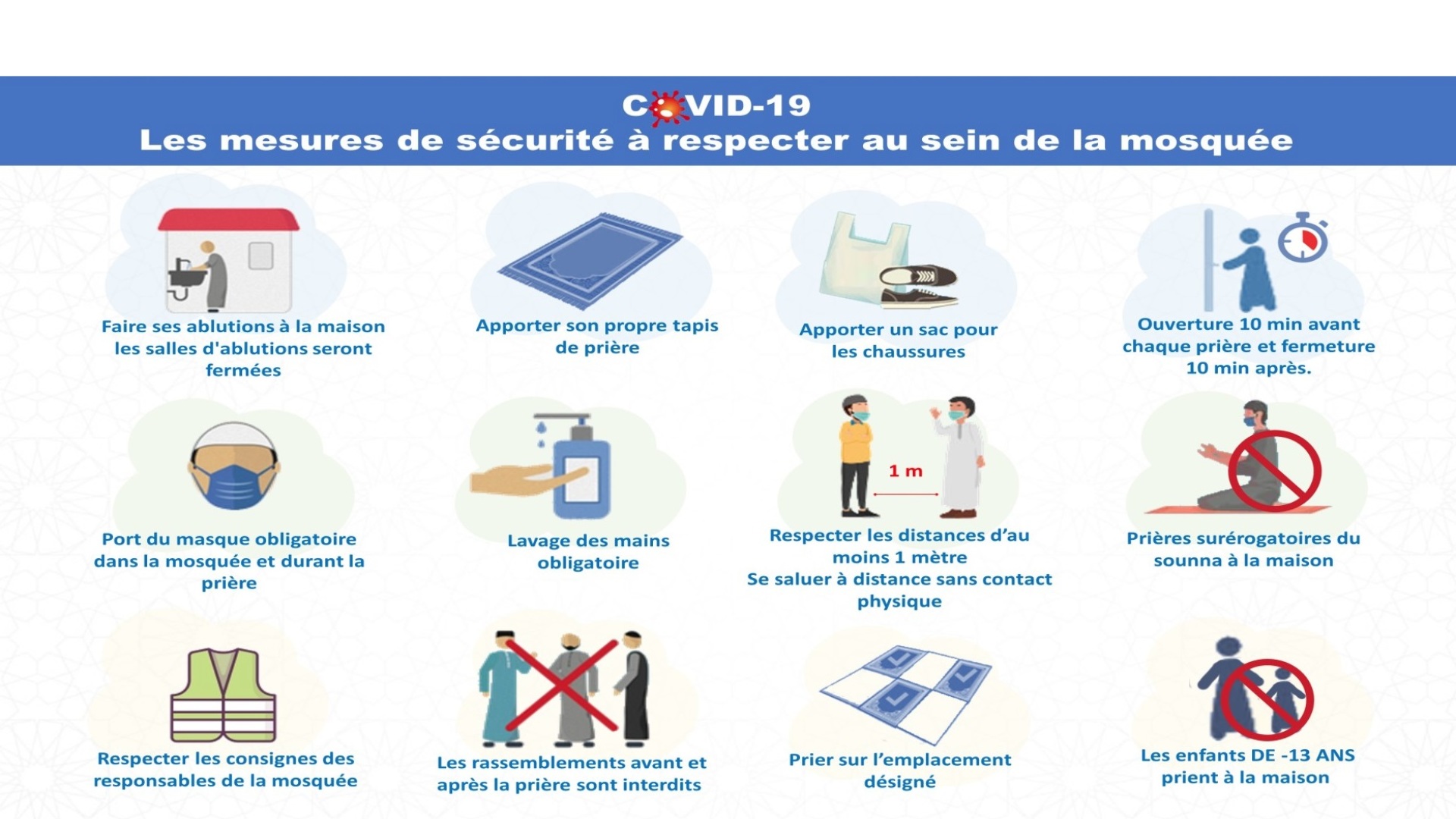 COVID-19
Les mesures de sécurité à respecter au sein de la mosquée

Faire ses ablutions à la maison les salles d'ablutions seront fermées

Apporter son propre tapis de prière

Apporter un sac pour les chaussures

Ouverture 10 min avant chaque prière et fermeture 10 min après.

Port du masque obligatoire dans la mosquée et durant la prière

Lavage des mains obligatoire

1 m

Respecter les distances d'au moins 1 mètre
Se saluer à distance sans contact physique

Prières surérogatoires du sounna à la maison

Respecter les consignes des responsables de la mosquée

Les rassemblements avant et après la prière sont interdits

Prier sur l'emplacement désigné

Les enfants DE -13 ANS prient à la maison