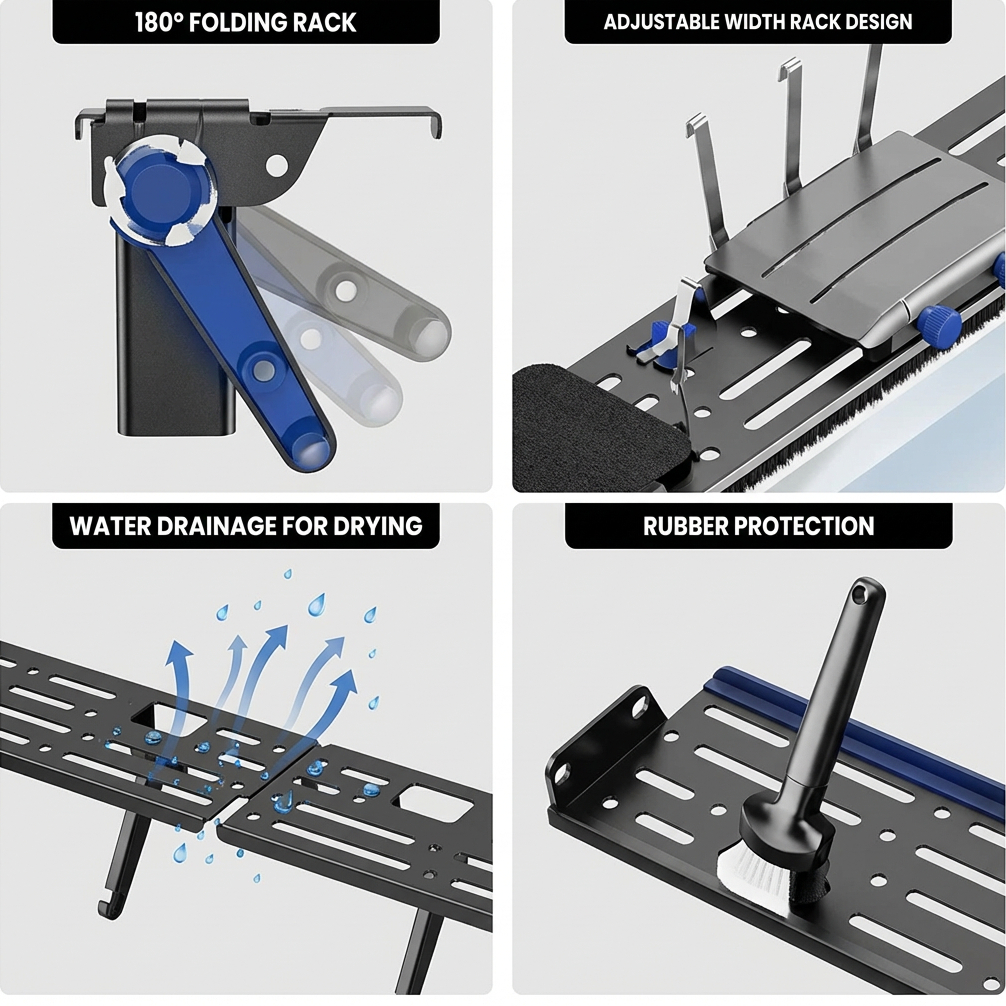 180° FOLDING RACK

ADJUSTABLE WIDTH RACK DESIGN

WATER DRAINAGE FOR DRYING

RUBBER PROTECTION