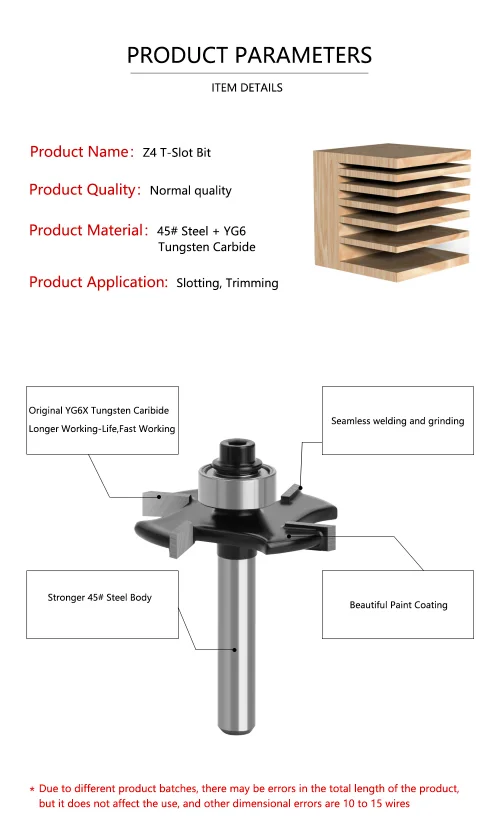 PRODUCT PARAMETERS

ITEM DETAILS

Product Name: Z4 T-Slot Bit

Product Quality: Normal quality

Product Material: 45# Steel + YG6 Tungsten Carbide

Product Application: Slotting, Trimming

Original YG6X Tungsten Caribide Longer Working-Life,Fast Working

Seamless welding and grinding

Stronger 45# Steel Body

Beautiful Paint Coating

* Due to different product batches, there may be errors in the total length of the product, but it does not affect the use, and other dimensional errors are 10 to 15 wires