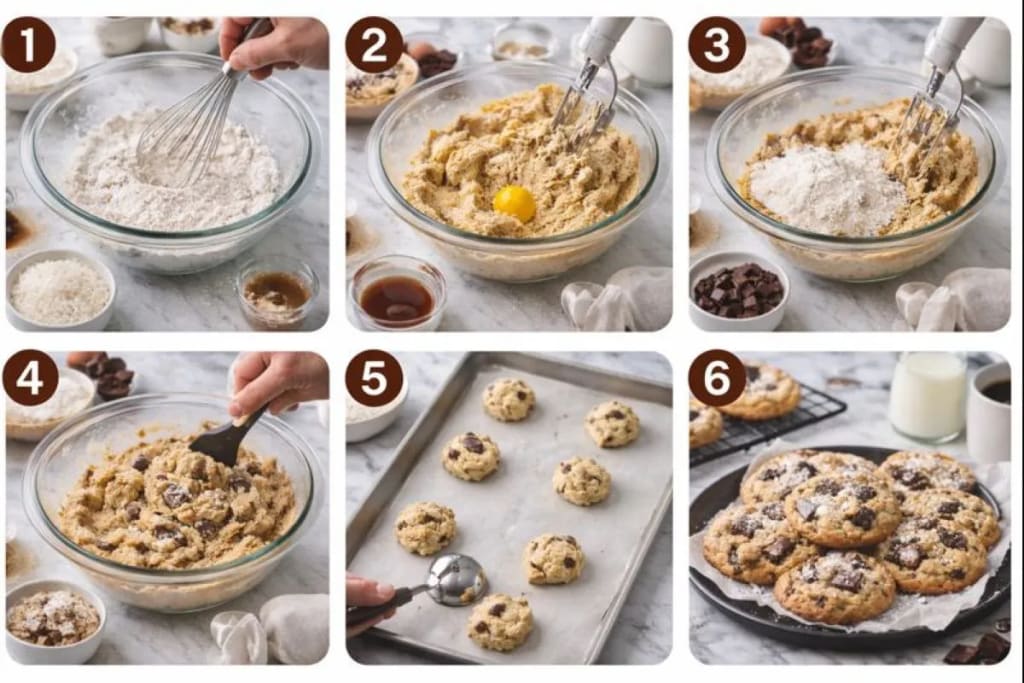 1

2

3

4

5

6