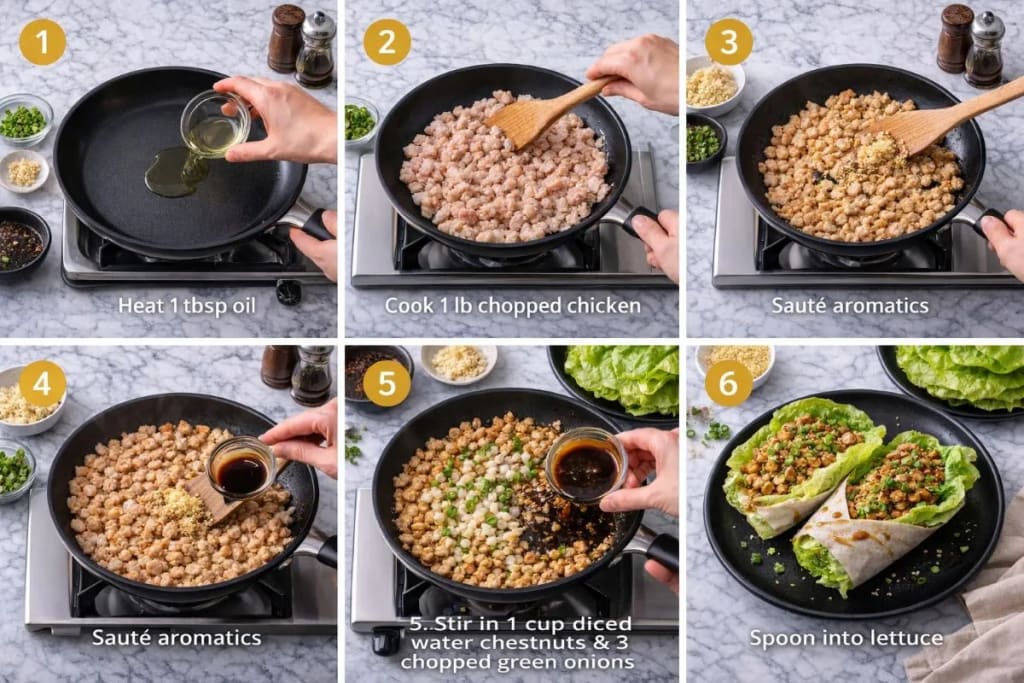 1
Heat 1 tbsp oil

2
Cook 1 lb chopped chicken

3
Sauté aromatics

4
Sauté aromatics

5
5..Stir in 1 cup diced water chestnuts & 3 chopped green onions

6
Spoon into lettuce