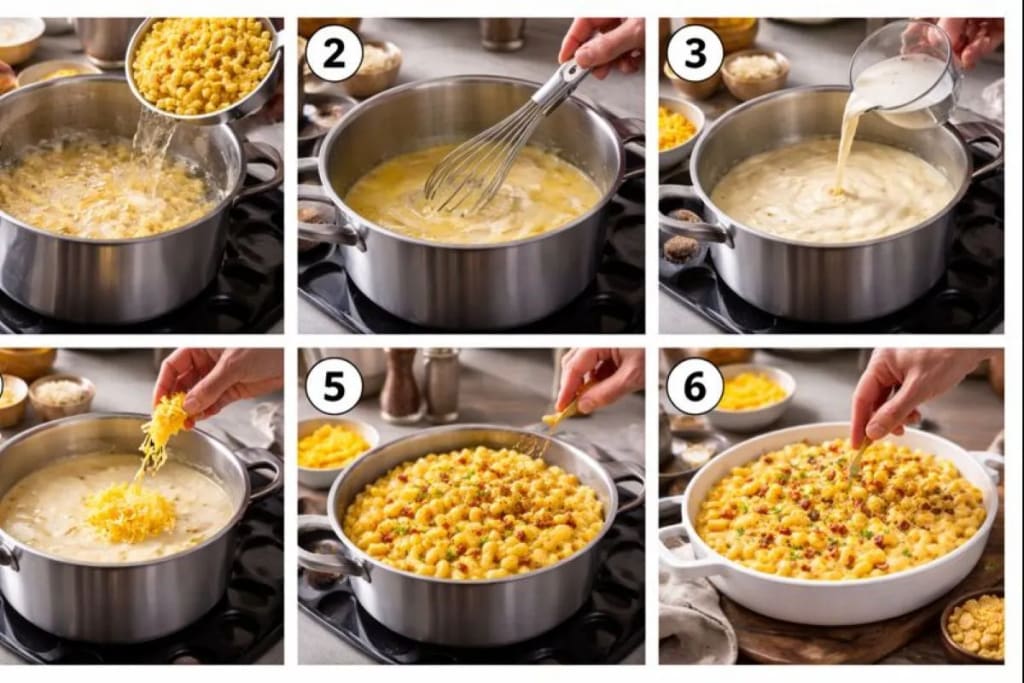 2

3

5

6