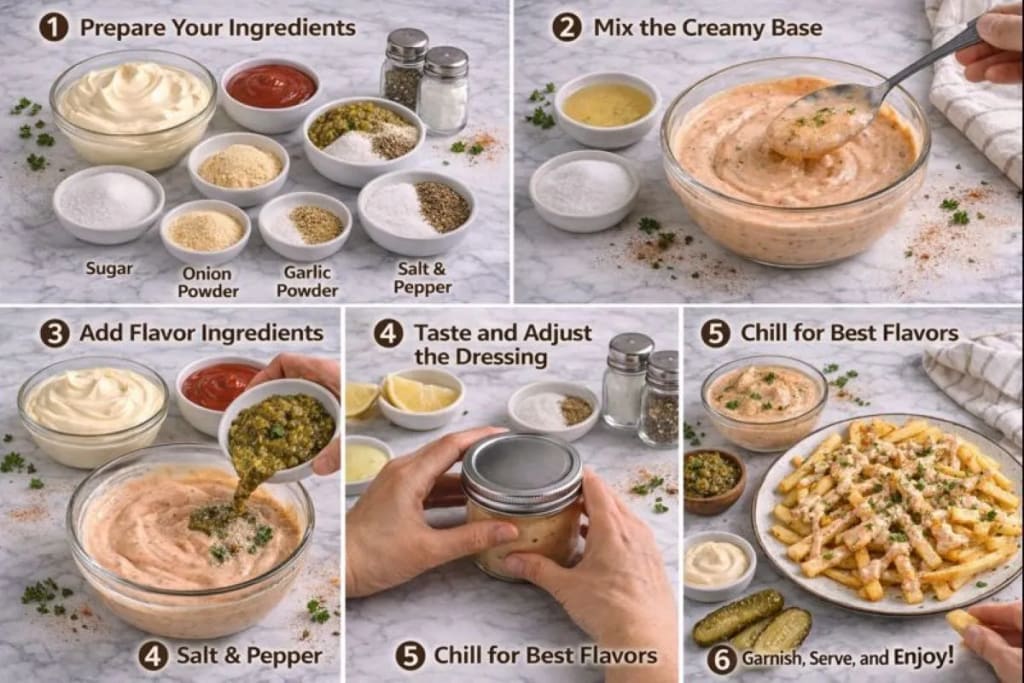 1 Prepare Your Ingredients

Sugar

Onion Powder

Garlic Powder

Salt & Pepper

2 Mix the Creamy Base

3 Add Flavor Ingredients

4 Salt & Pepper

4 Taste and Adjust the Dressing

5 Chill for Best Flavors

5 Chill for Best Flavors

6 Garnish, Serve, and Enjoy!