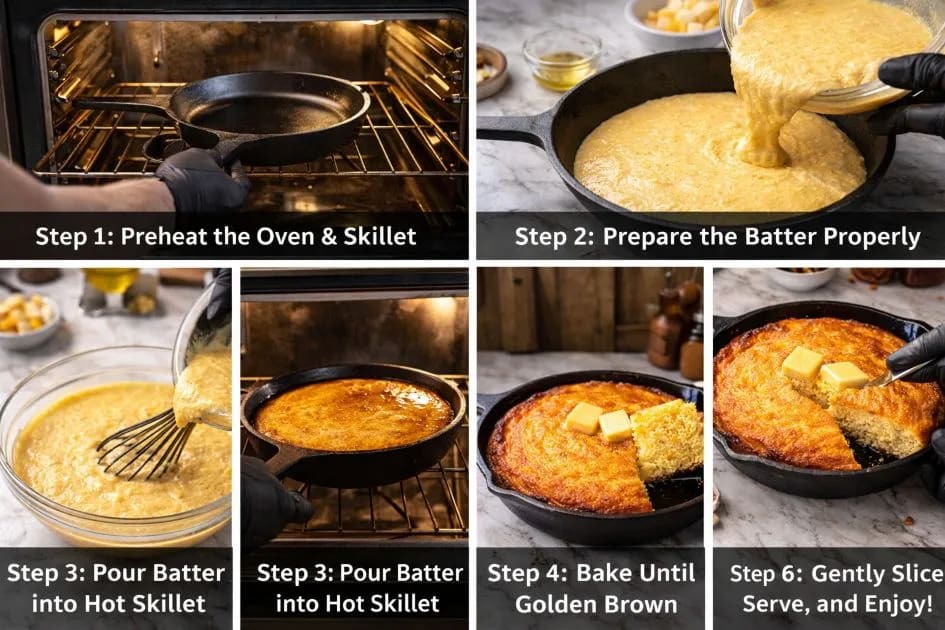 Step 1: Preheat the Oven & Skillet

Step 2: Prepare the Batter Properly

Step 3: Pour Batter into Hot Skillet

Step 3: Pour Batter into Hot Skillet

Step 4: Bake Until Golden Brown

Step 6: Gently Slice Serve, and Enjoy!