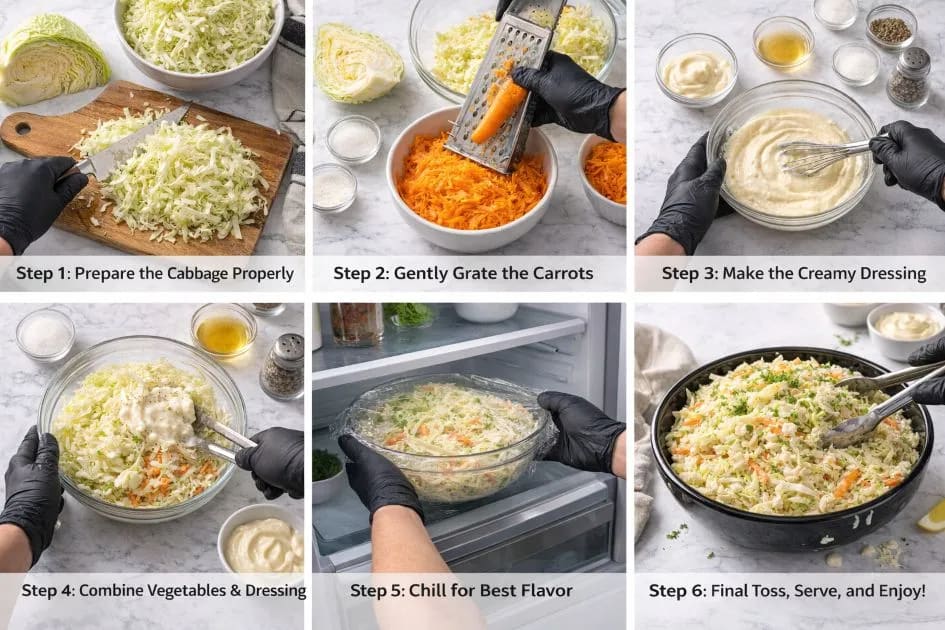 Step 1: Prepare the Cabbage Properly

Step 2: Gently Grate the Carrots

Step 3: Make the Creamy Dressing

Step 4: Combine Vegetables & Dressing

Step 5: Chill for Best Flavor

Step 6: Final Toss, Serve, and Enjoy!