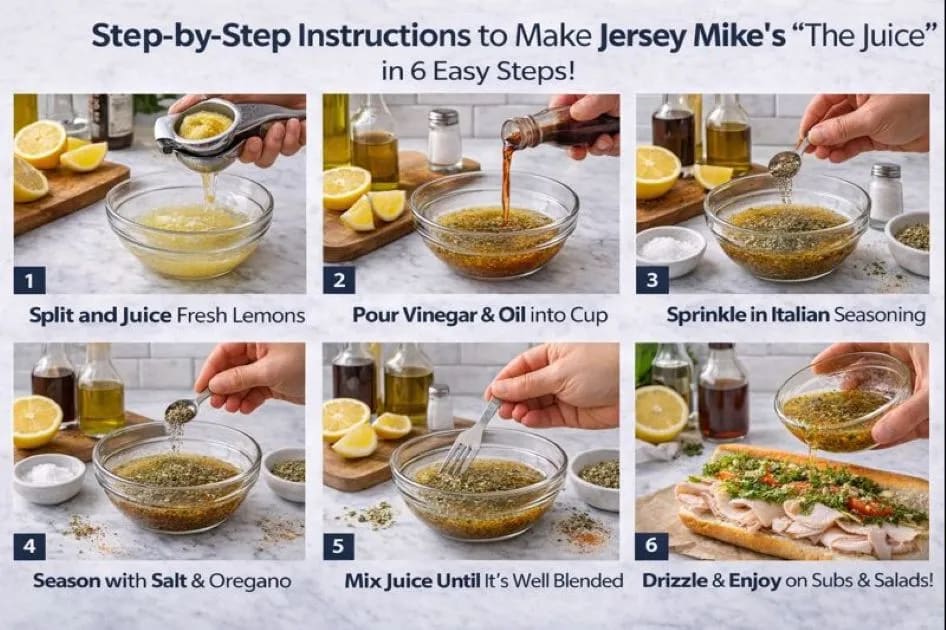 Step-by-Step Instructions to Make Jersey Mike's "The Juice" in 6 Easy Steps!

1
Split and Juice Fresh Lemons

2
Pour Vinegar & Oil into Cup

3
Sprinkle in Italian Seasoning

4
Season with Salt & Oregano

5
Mix Juice Until It's Well Blended

6
Drizzle & Enjoy on Subs & Salads!