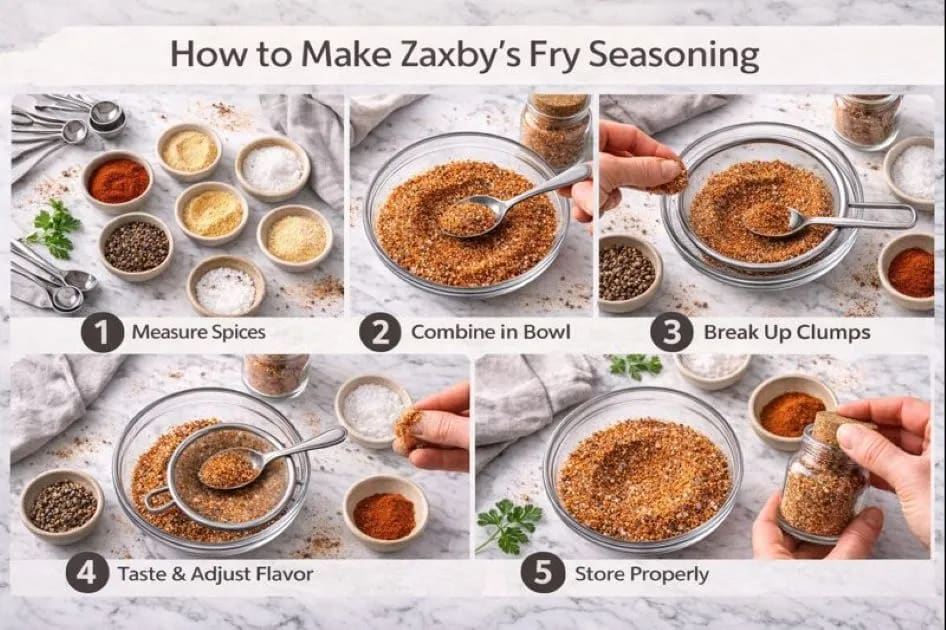 How to Make Zaxby's Fry Seasoning

1 Measure Spices

2 Combine in Bowl

3 Break Up Clumps

4 Taste & Adjust Flavor

5 Store Properly