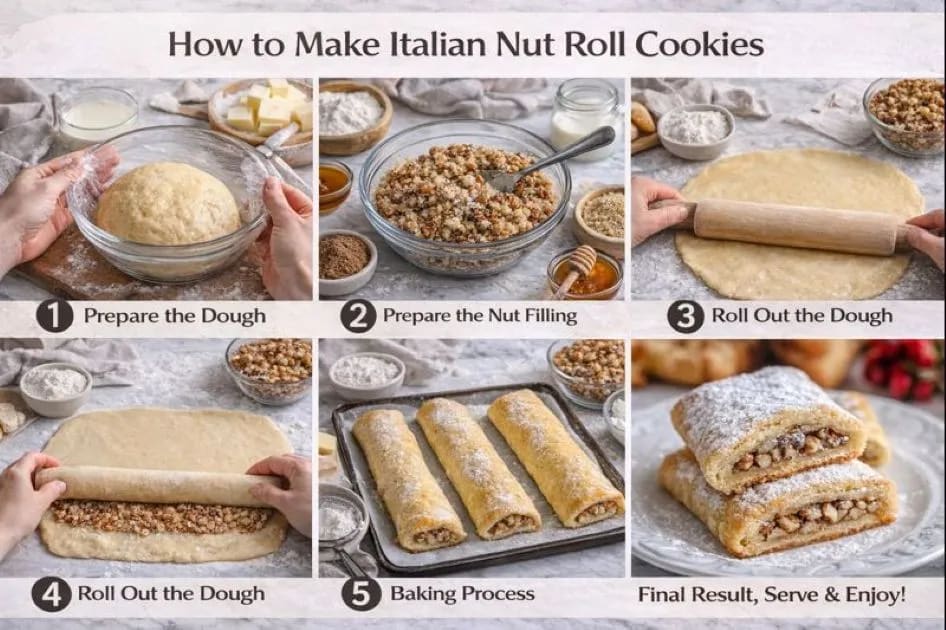 How to Make Italian Nut Roll Cookies

1 Prepare the Dough

2 Prepare the Nut Filling

3 Roll Out the Dough

4 Roll Out the Dough

5 Baking Process

Final Result, Serve & Enjoy!