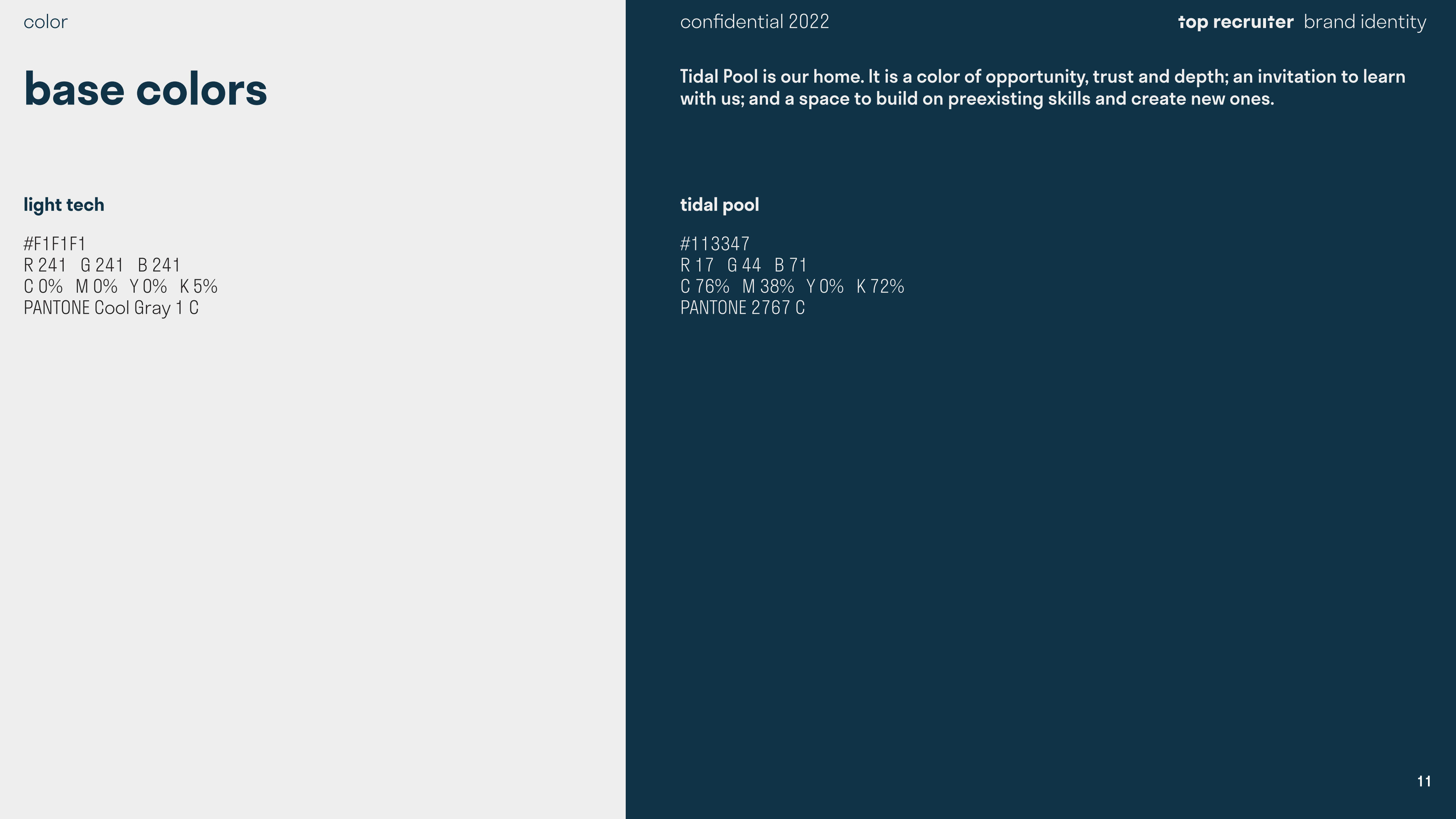 color

base colors

light tech

#F1F1F1
R 241   G 241   B 241
C 0%   M 0%   Y 0%   K 5%
PANTONE Cool Gray 1 C

confidential 2022

top recruiter brand identity

Tidal Pool is our home. It is a color of opportunity, trust and depth; an invitation to learn with us; and a space to build on preexisting skills and create new ones.

tidal pool

#113347
R 17   G 44   B 71
C 76%   M 38%   Y 0%   K 72%
PANTONE 2767 C

11