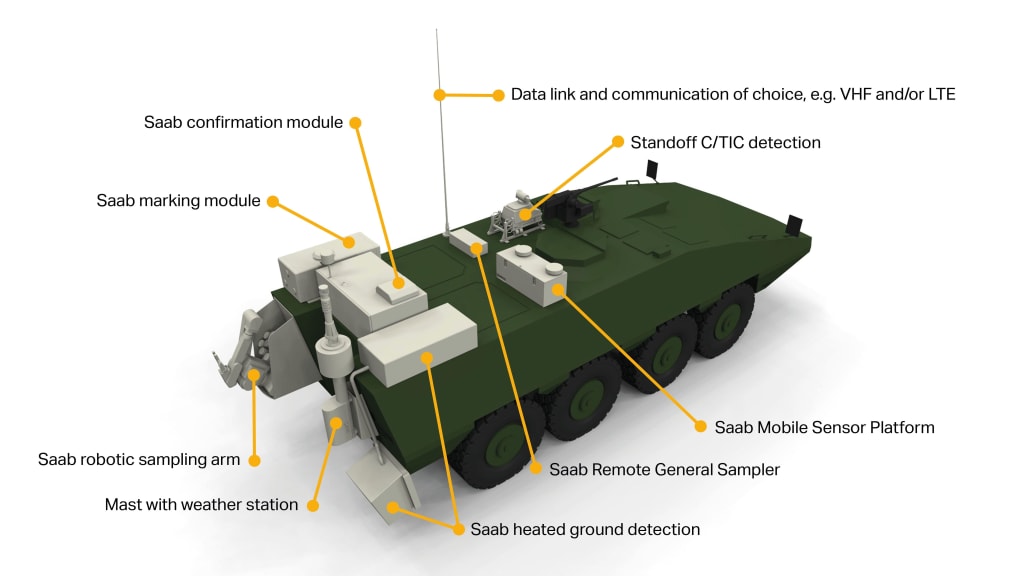 Data link and communication of choice, e.g. VHF and/or LTE

Saab confirmation module

Standoff C/TIC detection

Saab marking module

Saab Mobile Sensor Platform

Saab robotic sampling arm

Saab Remote General Sampler

Mast with weather station

Saab heated ground detection