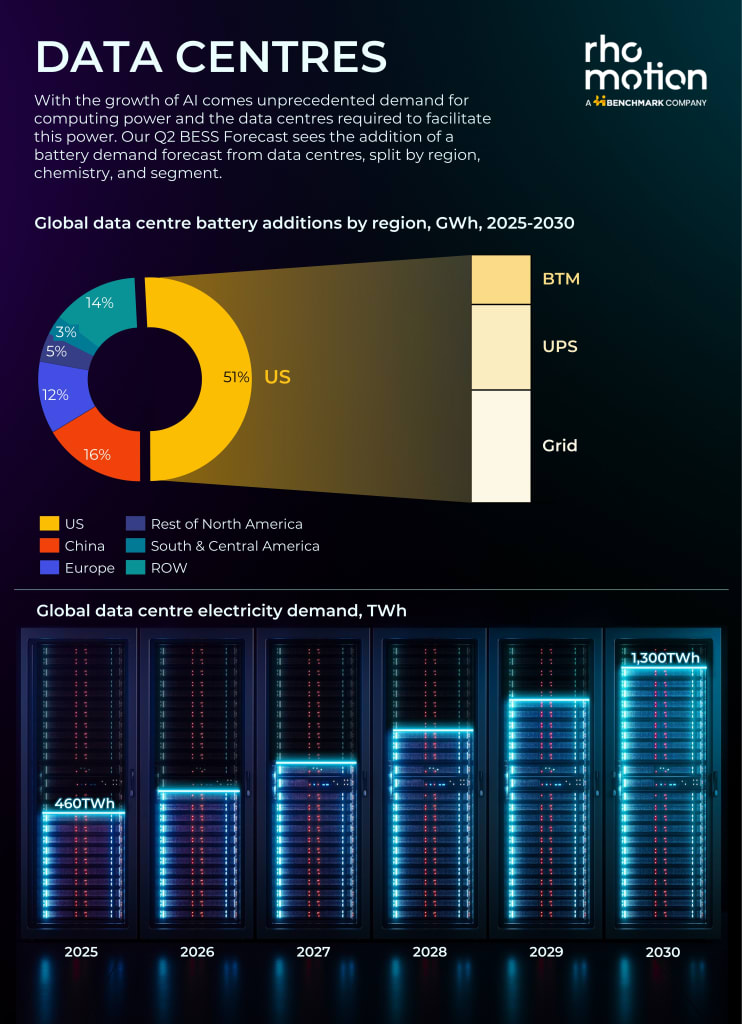 DATA CENTRES

rho motion
A BENCHMARK COMPANY

With the growth of AI comes unprecedented demand for computing power and the data centres required to facilitate this power. Our Q2 BESS Forecast sees the addition of a battery demand forecast from data centres, split by region, chemistry, and segment.

Global data centre battery additions by region, GWh, 2025-2030

14%
3%
5%
12%
16%
51%
US

BTM
UPS
Grid

US
China
Europe
Rest of North America
South & Central America
ROW

Global data centre electricity demand, TWh

460TWh
1,300TWh

2025
2026
2027
2028
2029
2030