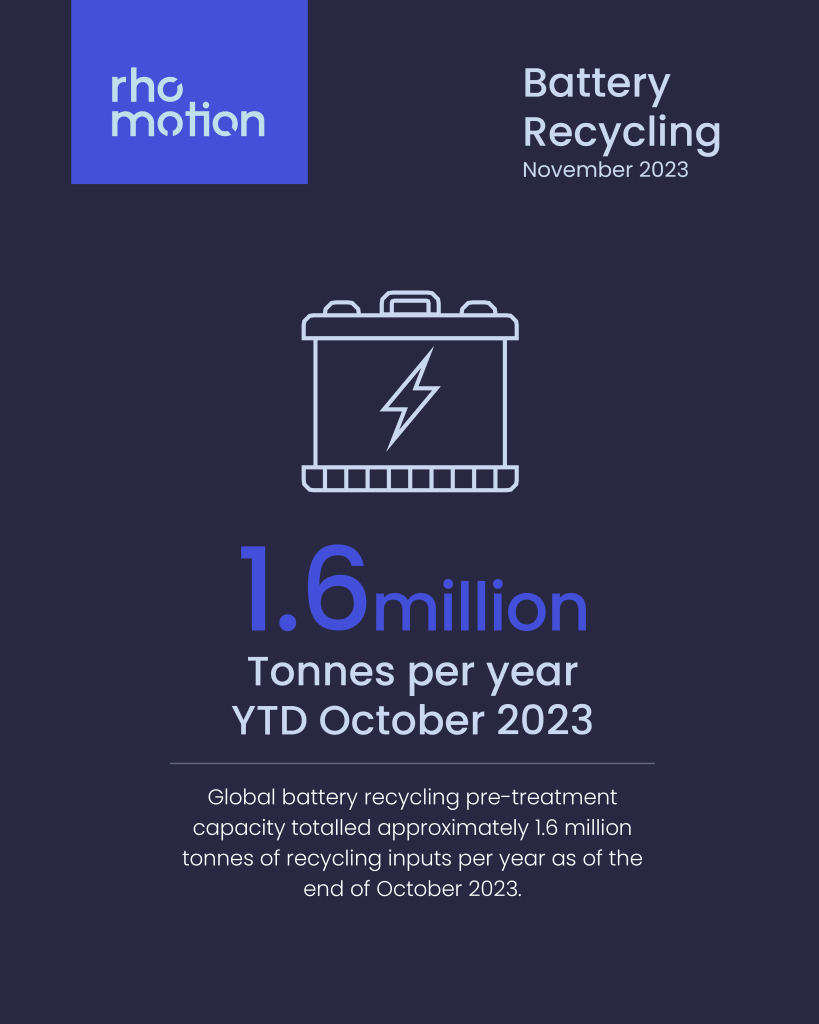 rho motion

Battery Recycling
November 2023

1.6million
Tonnes per year
YTD October 2023

Global battery recycling pre-treatment capacity totalled approximately 1.6 million tonnes of recycling inputs per year as of the end of October 2023.