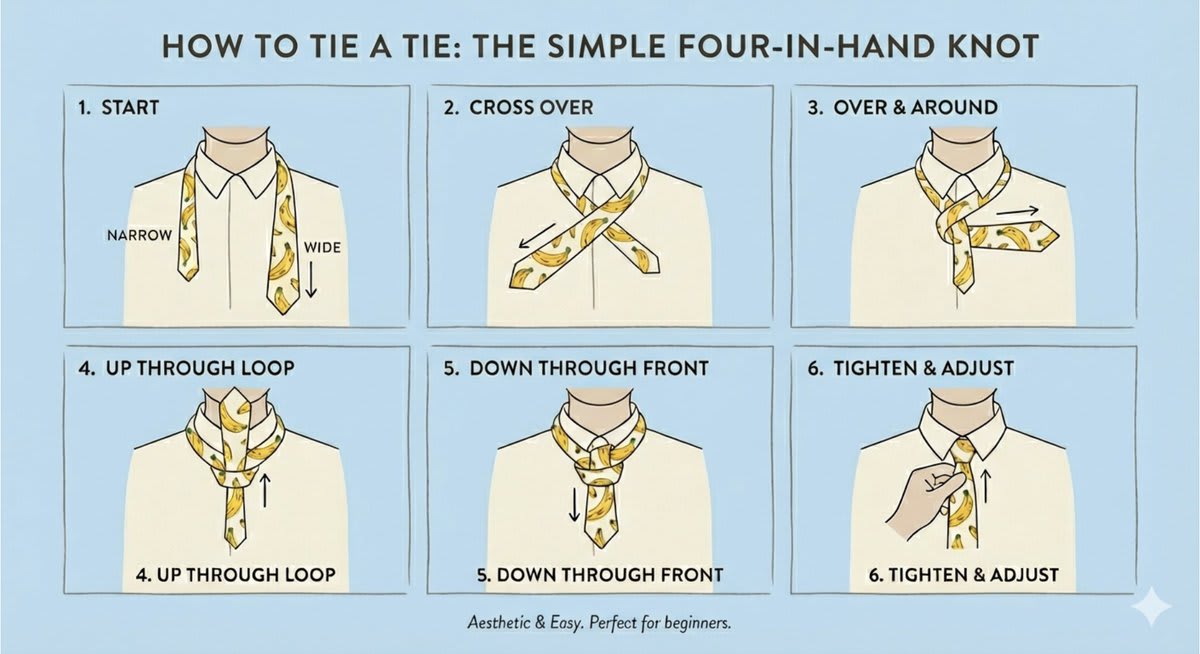 HOW TO TIE A TIE: THE SIMPLE FOUR-IN-HAND KNOT

1. START

NARROW

WIDE

2. CROSS OVER

3. OVER & AROUND

4. UP THROUGH LOOP

4. UP THROUGH LOOP

5. DOWN THROUGH FRONT

5. DOWN THROUGH FRONT

6. TIGHTEN & ADJUST

6. TIGHTEN & ADJUST

Aesthetic & Easy. Perfect for beginners.