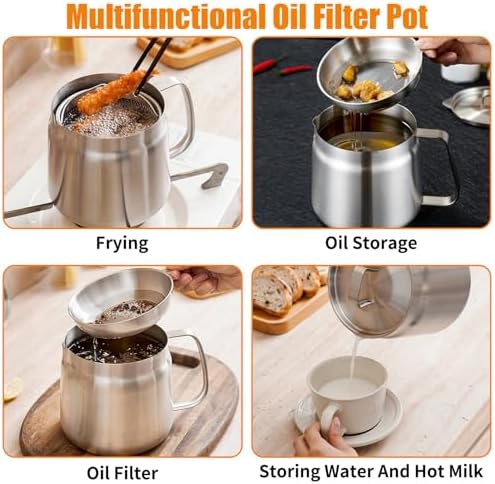 Multifunctional Oil Filter Pot

Frying

Oil Storage

Oil Filter

Storing Water And Hot Milk