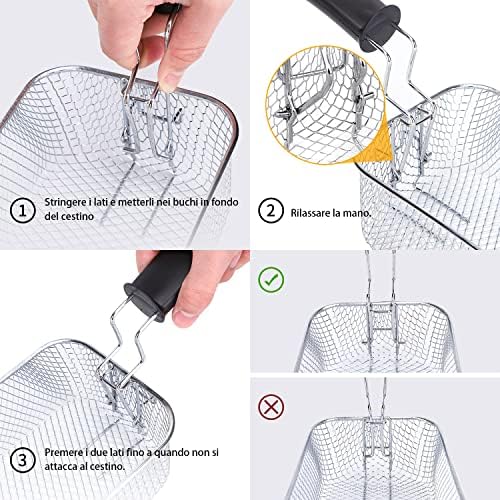 1 Stringere i lati e metterli nei buchi in fondo del cestino

2 Rilassare la mano.

3 Premere i due lati fino a quando non si attacca al cestino.