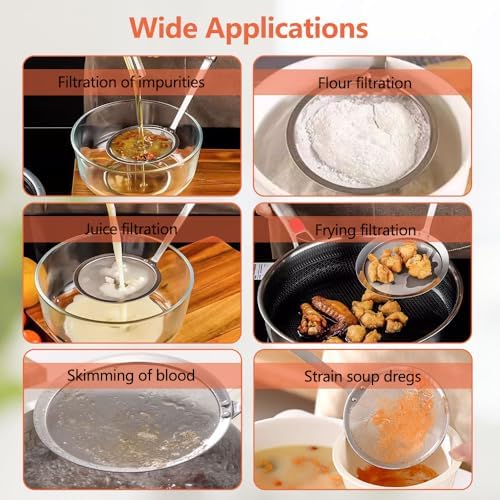 Wide Applications

Filtration of impurities

Flour filtration

Juice filtration

Frying filtration

Skimming of blood

Strain soup dregs