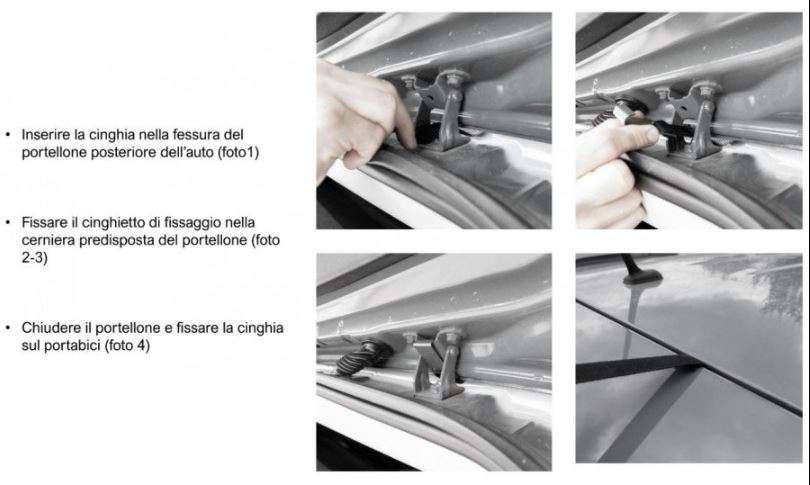 • Inserire la cinghia nella fessura del portellone posteriore dell'auto (foto1)

• Fissare il cinghietto di fissaggio nella cerniera predisposta del portellone (foto 2-3)

• Chiudere il portellone e fissare la cinghia sul portabici (foto 4)