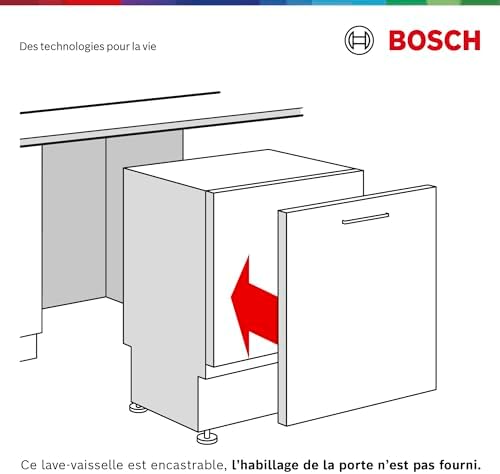 Des technologies pour la vie

BOSCH

Ce lave-vaisselle est encastrable, l'habillage de la porte n'est pas fourni.