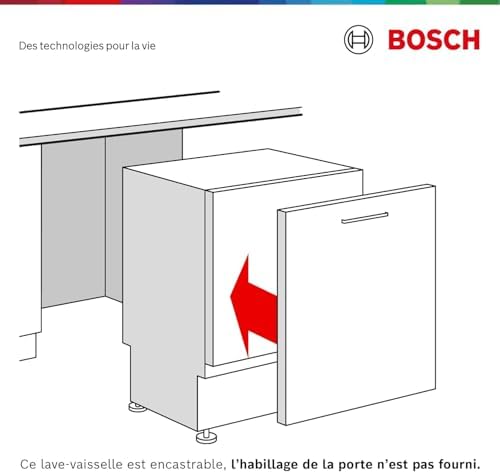 Des technologies pour la vie

BOSCH

Ce lave-vaisselle est encastrable, l'habillage de la porte n'est pas fourni.