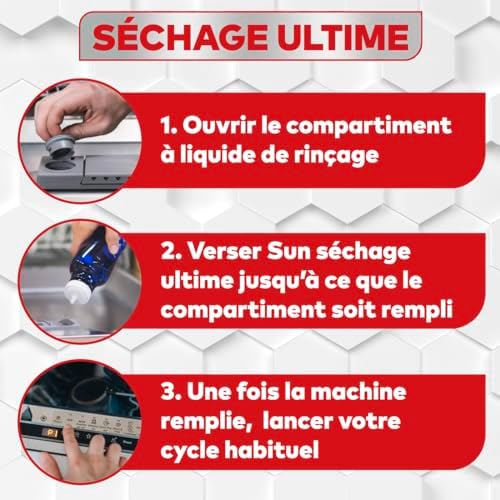 SÉCHAGE ULTIME

1. Ouvrir le compartiment à liquide de rinçage

2. Verser Sun séchage ultime jusqu'à ce que le compartiment soit rempli

3. Une fois la machine remplie, lancer votre cycle habituel