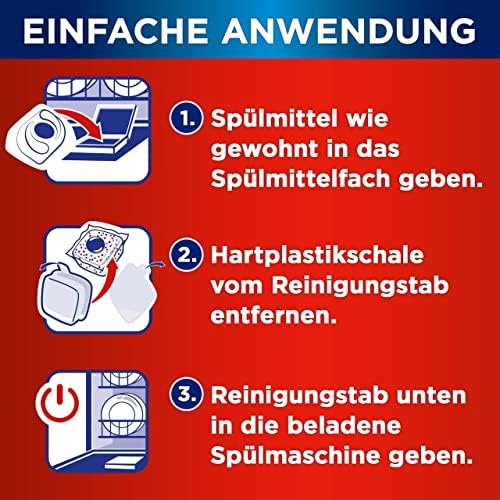 EINFACHE ANWENDUNG

1. Spülmittel wie gewohnt in das Spülmittelfach geben.

2. Hartplastikschale vom Reinigungstab entfernen.

3. Reinigungstab unten in die beladene Spülmaschine geben.