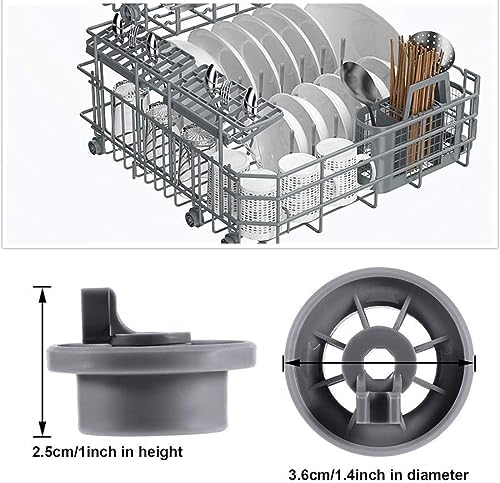 2.5cm/1inch in height

3.6cm/1.4inch in diameter