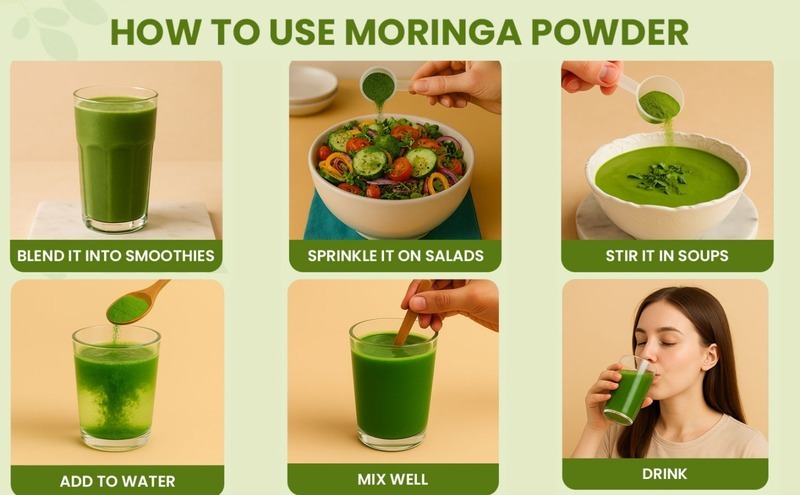 HOW TO USE MORINGA POWDER

BLEND IT INTO SMOOTHIES

SPRINKLE IT ON SALADS

STIR IT IN SOUPS

ADD TO WATER

MIX WELL

DRINK