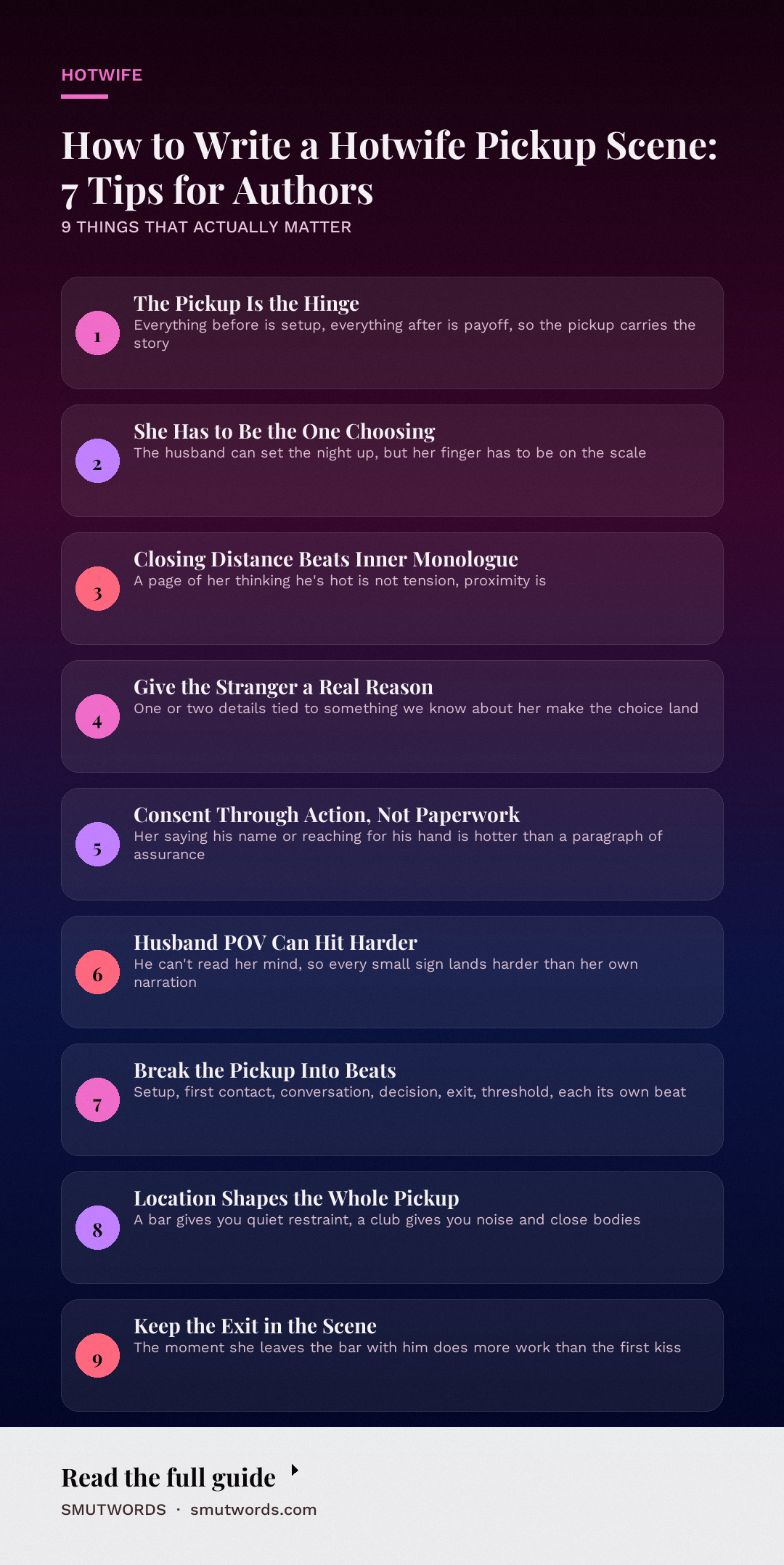 HOTWIFE

How to Write a Hotwife Pickup Scene: 7 Tips for Authors

9 THINGS THAT ACTUALLY MATTER

1

The Pickup Is the Hinge

Everything before is setup, everything after is payoff, so the pickup carries the story

2

She Has to Be the One Choosing

The husband can set the night up, but her finger has to be on the scale

3

Closing Distance Beats Inner Monologue

A page of her thinking he's hot is not tension, proximity is

4

Give the Stranger a Real Reason

One or two details tied to something we know about her make the choice land

5

Consent Through Action, Not Paperwork

Her saying his name or reaching for his hand is hotter than a paragraph of assurance

6

Husband POV Can Hit Harder

He can't read her mind, so every small sign lands harder than her own narration

7

Break the Pickup Into Beats

Setup, first contact, conversation, decision, exit, threshold, each its own beat

8

Location Shapes the Whole Pickup

A bar gives you quiet restraint, a club gives you noise and close bodies

9

Keep the Exit in the Scene

The moment she leaves the bar with him does more work than the first kiss

Read the full guide

SMUTWORDS · smutwords.com