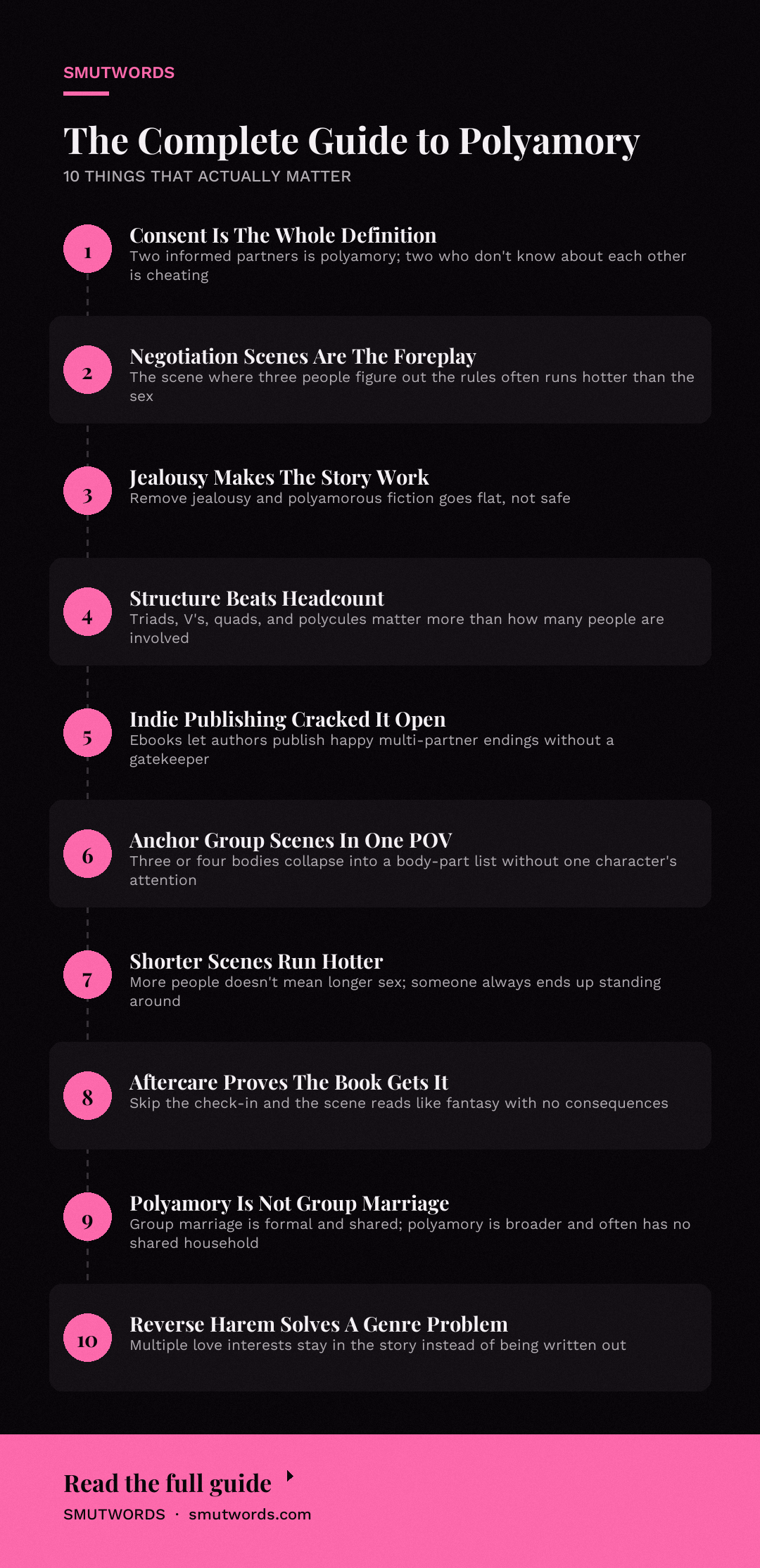 SMUTWORDS

The Complete Guide to Polyamory

10 THINGS THAT ACTUALLY MATTER

1

Consent Is The Whole Definition

Two informed partners is polyamory; two who don't know about each other is cheating

2

Negotiation Scenes Are The Foreplay

The scene where three people figure out the rules often runs hotter than the sex

3

Jealousy Makes The Story Work

Remove jealousy and polyamorous fiction goes flat, not safe

4

Structure Beats Headcount

Triads, V's, quads, and polycules matter more than how many people are involved

5

Indie Publishing Cracked It Open

Ebooks let authors publish happy multi-partner endings without a gatekeeper

6

Anchor Group Scenes In One POV

Three or four bodies collapse into a body-part list without one character's attention

7

Shorter Scenes Run Hotter

More people doesn't mean longer sex; someone always ends up standing around

8

Aftercare Proves The Book Gets It

Skip the check-in and the scene reads like fantasy with no consequences

9

Polyamory Is Not Group Marriage

Group marriage is formal and shared; polyamory is broader and often has no shared household

10

Reverse Harem Solves A Genre Problem

Multiple love interests stay in the story instead of being written out

Read the full guide

SMUTWORDS · smutwords.com