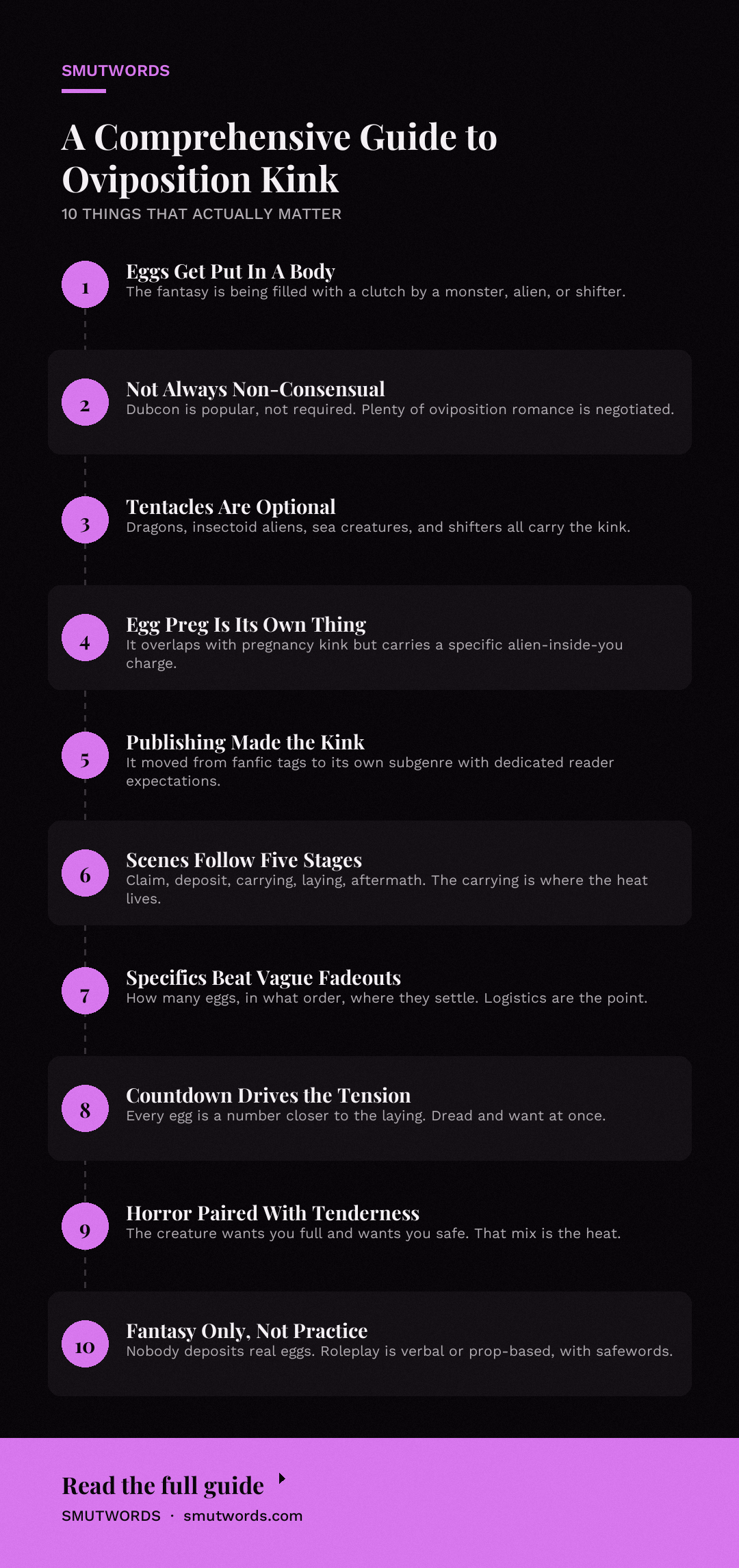 SMUTWORDS

A Comprehensive Guide to Oviposition Kink

10 THINGS THAT ACTUALLY MATTER

1
Eggs Get Put In A Body
The fantasy is being filled with a clutch by a monster, alien, or shifter.

2
Not Always Non-Consensual
Dubcon is popular, not required. Plenty of oviposition romance is negotiated.

3
Tentacles Are Optional
Dragons, insectoid aliens, sea creatures, and shifters all carry the kink.

4
Egg Preg Is Its Own Thing
It overlaps with pregnancy kink but carries a specific alien-inside-you charge.

5
Publishing Made the Kink
It moved from fanfic tags to its own subgenre with dedicated reader expectations.

6
Scenes Follow Five Stages
Claim, deposit, carrying, laying, aftermath. The carrying is where the heat lives.

7
Specifics Beat Vague Fadeouts
How many eggs, in what order, where they settle. Logistics are the point.

8
Countdown Drives the Tension
Every egg is a number closer to the laying. Dread and want at once.

9
Horror Paired With Tenderness
The creature wants you full and wants you safe. That mix is the heat.

10
Fantasy Only, Not Practice
Nobody deposits real eggs. Roleplay is verbal or prop-based, with safewords.

Read the full guide ▸

SMUTWORDS · smutwords.com