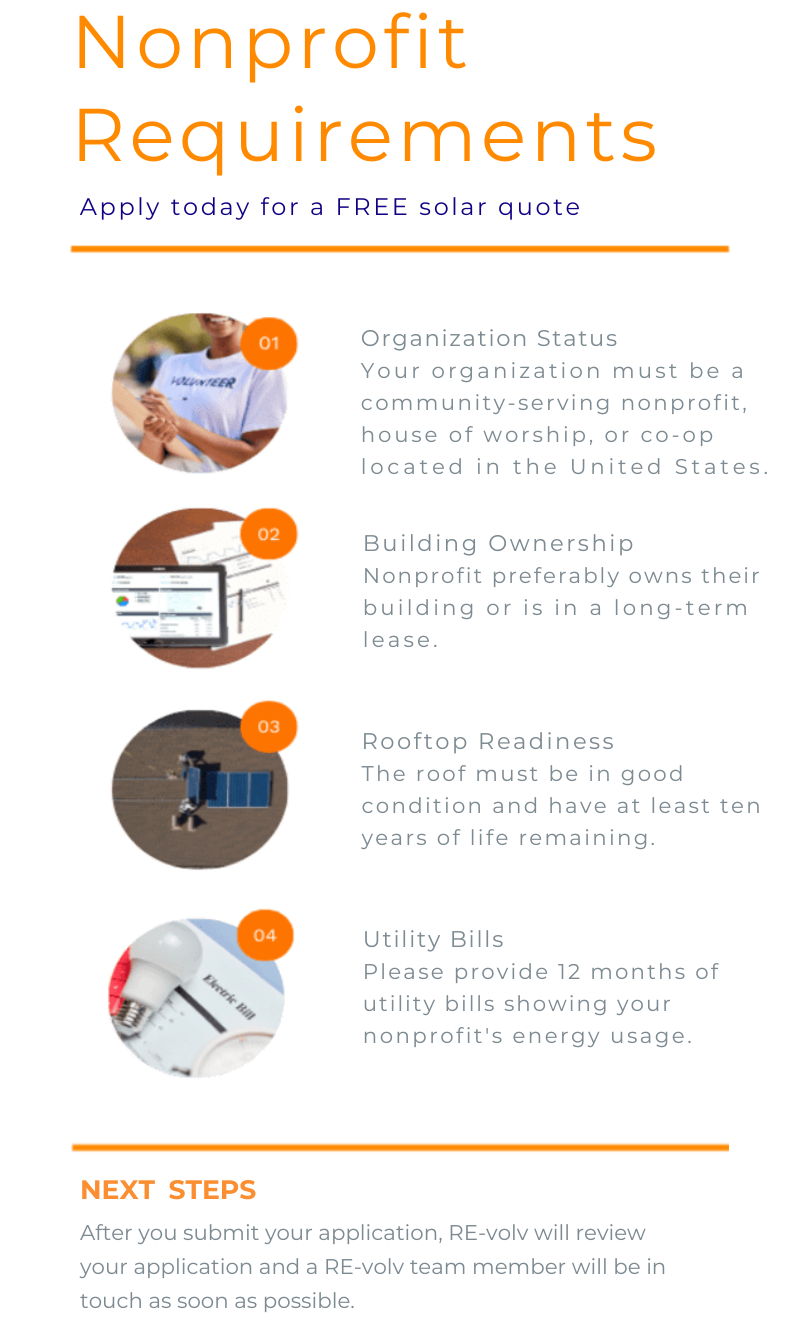 Nonprofit Requirements

Apply today for a FREE solar quote

01

VOLUNTEER

Organization Status
Your organization must be a community-serving nonprofit, house of worship, or co-op located in the United States.

02

Building Ownership
Nonprofit preferably owns their building or is in a long-term lease.

03

Rooftop Readiness
The roof must be in good condition and have at least ten years of life remaining.

04

Electric Bill

Utility Bills
Please provide 12 months of utility bills showing your nonprofit's energy usage.

NEXT STEPS

After you submit your application, RE-volv will review your application and a RE-volv team member will be in touch as soon as possible.