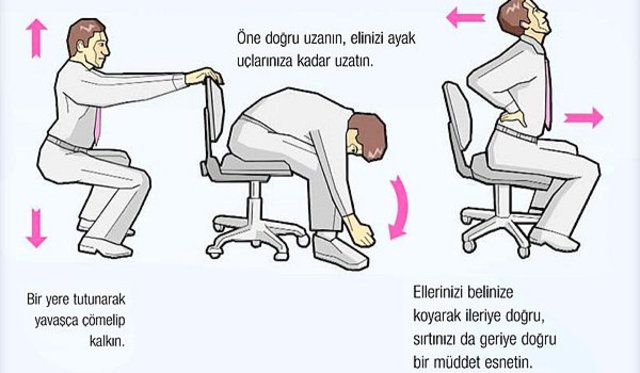 Öne doğru uzanın, elinizi ayak uçlarınıza kadar uzatın.

Bir yere tutunarak yavaşça çömelip kalkın.

Ellerinizi belinize koyarak ileriye doğru, sırtınızı da geriye doğru bir müddet esnetin.