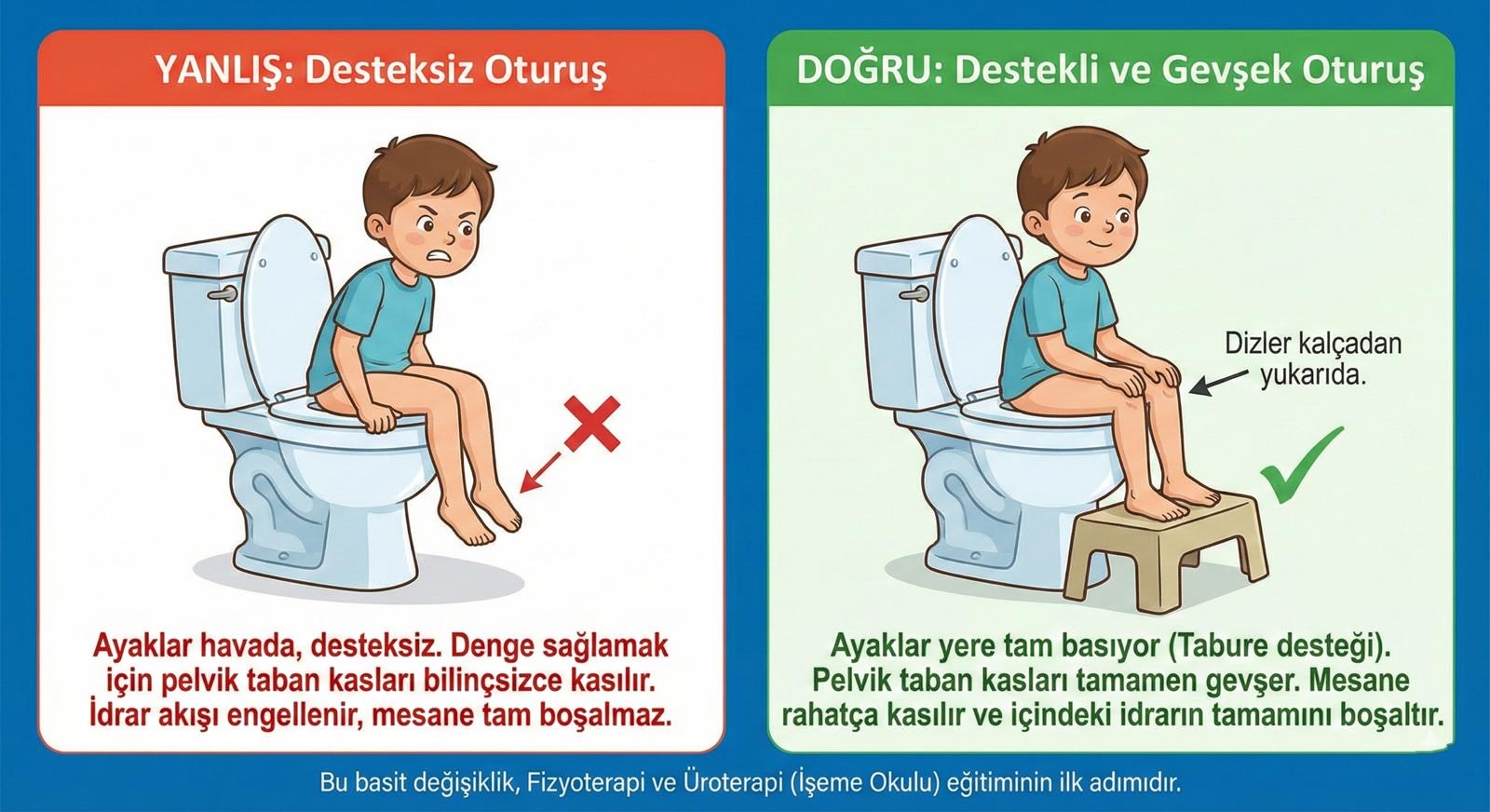 YANLIŞ: Desteksiz Oturuş

Ayaklar havada, desteksiz. Denge sağlamak için pelvik taban kasları bilinçsizce kasılır. İdrar akışı engellenir, mesane tam boşalmaz.

DOĞRU: Destekli ve Gevşek Oturuş

Dizler kalçadan yukarıda.

Ayaklar yere tam basıyor (Tabure desteği). Pelvik taban kasları tamamen gevşer. Mesane rahatça kasılır ve içindeki idrarın tamamını boşaltır.

Bu basit değişiklik, Fizyoterapi ve Üroterapi (İşeme Okulu) eğitiminin ilk adımıdır.