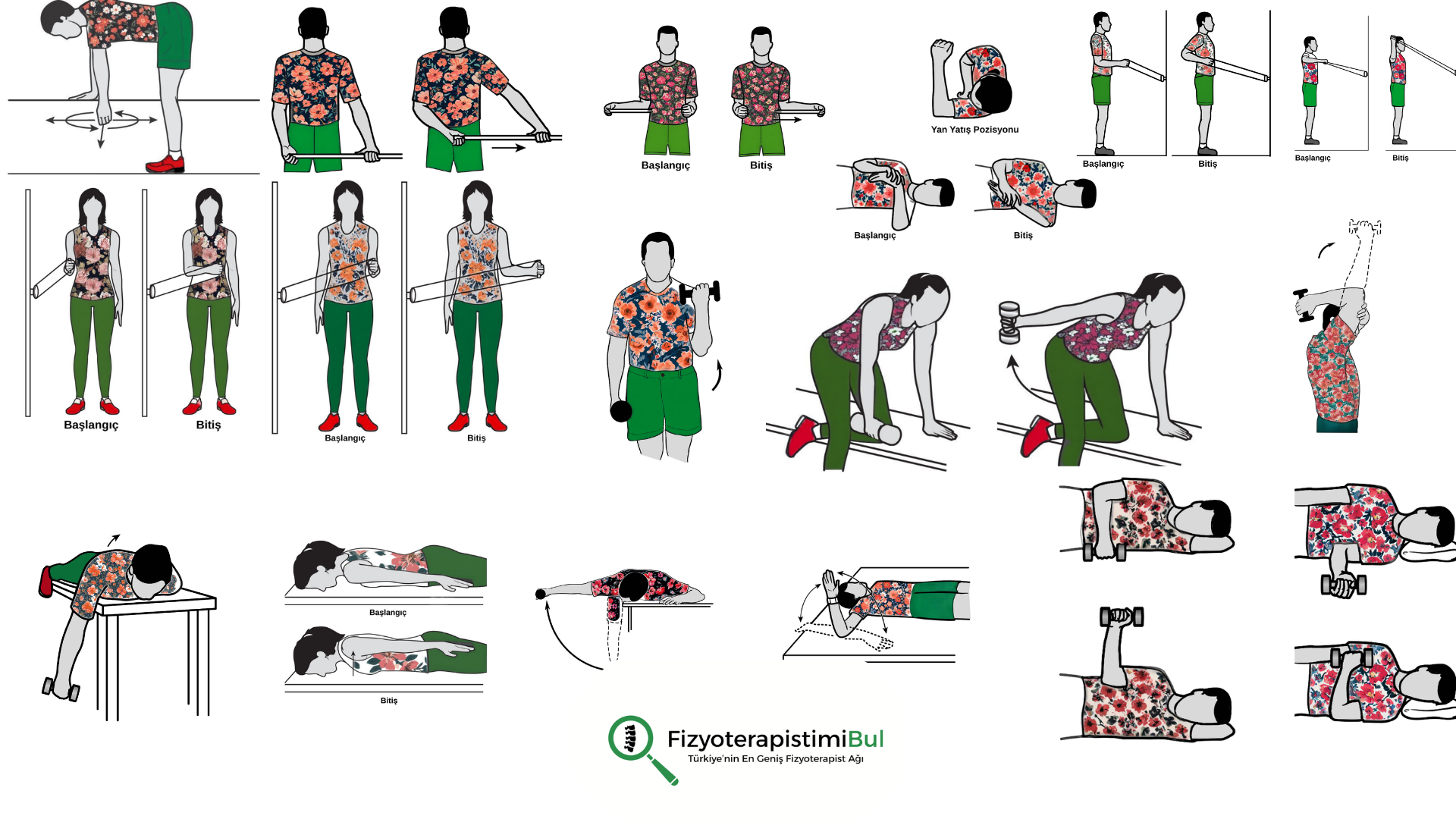 Başlangıç
Bitiş

Yan Yatış Pozisyonu

Başlangıç
Bitiş

Başlangıç
Bitiş

Başlangıç
Bitiş

Başlangıç
Bitiş

Başlangıç
Bitiş

Başlangıç
Bitiş

FizyoterapistimiBul
Türkiye'nin En Geniş Fizyoterapist Ağı